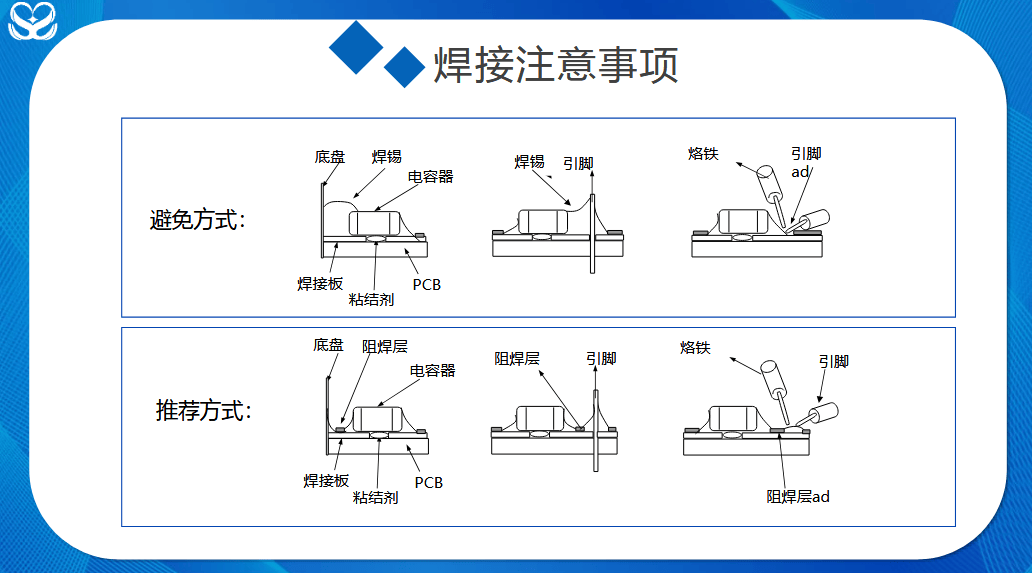 焊接注意事项

避免方式:

底盘 焊锡 电容器 焊接板 粘结剂 PCB

焊锡 引脚

烙铁 引脚 ad

推荐方式:

底盘 阻焊层 电容器 焊接板 粘结剂 PCB

阻焊层 引脚

烙铁 引脚 阻焊层ad