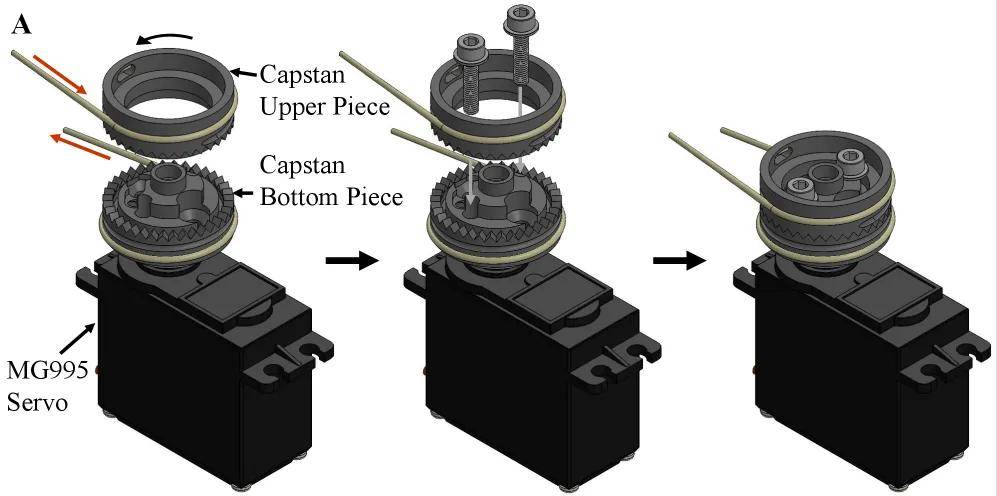 A

Capstan Upper Piece

Capstan Bottom Piece

MG995 Servo