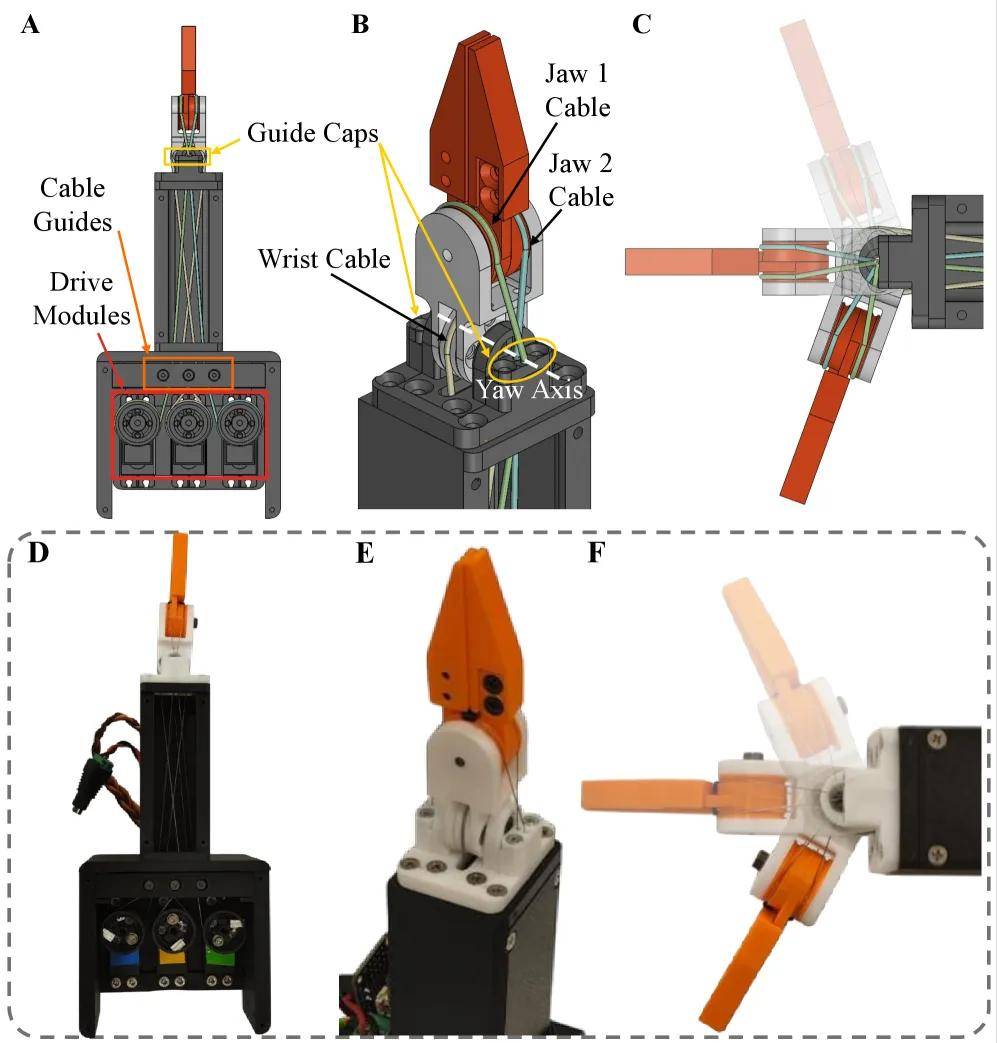 A

Guide Caps

Cable Guides

Drive Modules

B

Jaw 1 Cable

Jaw 2 Cable

Wrist Cable

Yaw Axis

C

D

E

F