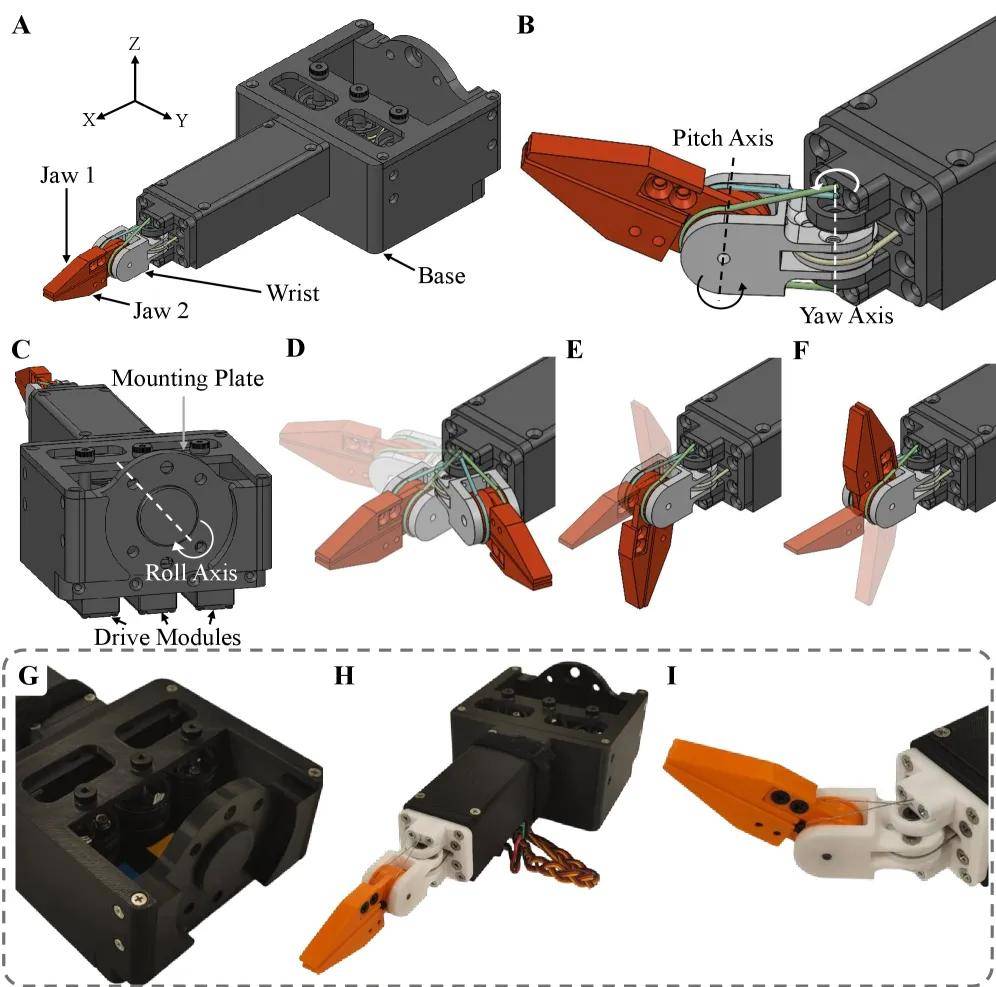 A

Z

X

Y

Jaw 1

Jaw 2

Wrist

Base

B

Pitch Axis

Yaw Axis

C

Mounting Plate

Roll Axis

Drive Modules

D

E

F

G

H

I