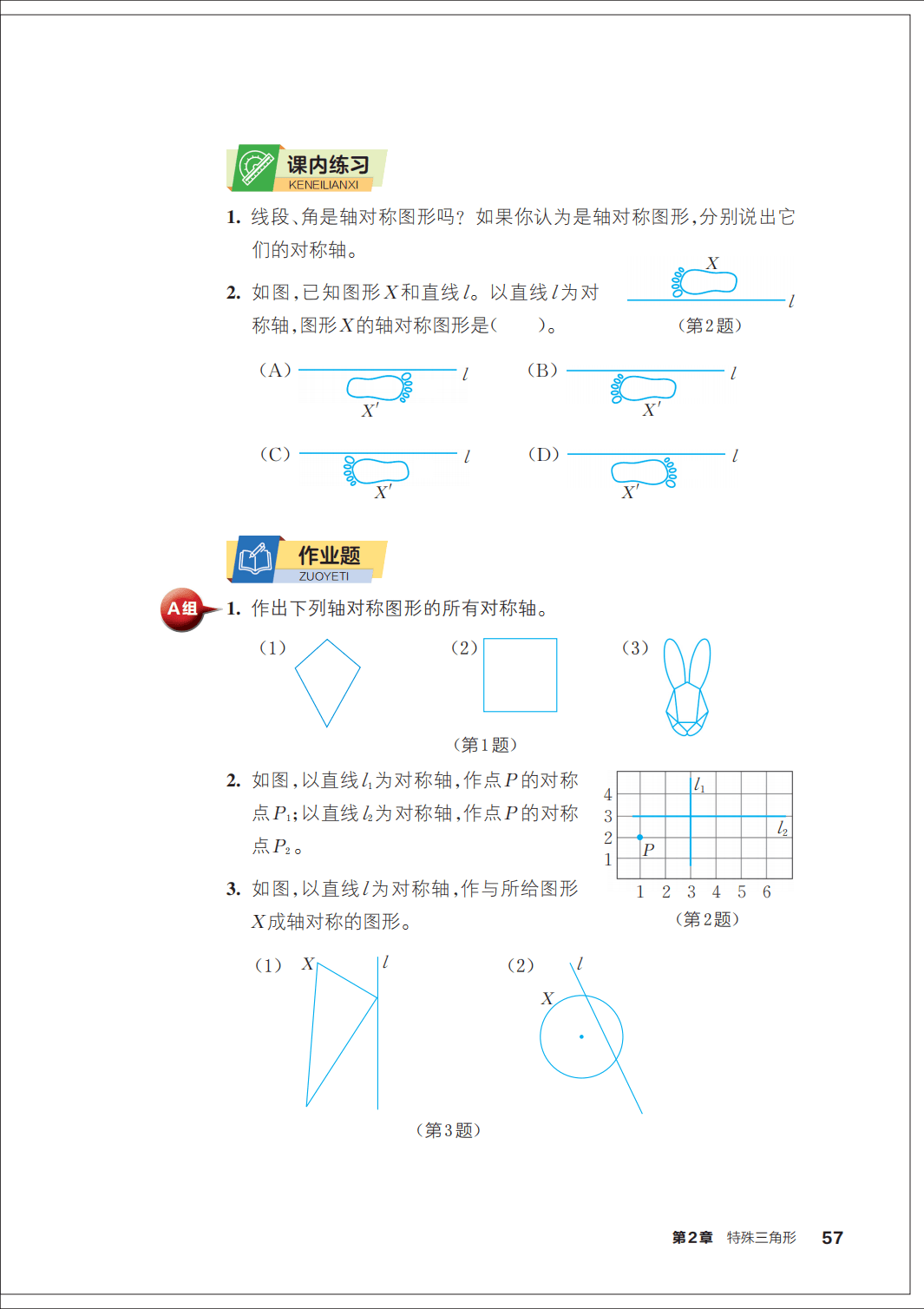 课内练习
KENEILIANXI

1. 线段、角是轴对称图形吗？如果你认为是轴对称图形，分别说出它们的对称轴。

2. 如图，已知图形$X$和直线$l$。以直线$l$为对称轴，图形$X$的轴对称图形是(　　)。

$X$
$l$
(第2题)

(A) $l$ $X'$
(B) $l$ $X'$
(C) $l$ $X'$
(D) $l$ $X'$

作业题
ZUOYETI

A组

1. 作出下列轴对称图形的所有对称轴。

(1)
(2)
(3)

(第1题)

2. 如图，以直线$l_1$为对称轴，作点$P$的对称点$P_1$；以直线$l_2$为对称轴，作点$P$的对称点$P_2$。

4
3
2
1
$l_1$
$l_2$
$P$
1 2 3 4 5 6
(第2题)

3. 如图，以直线$l$为对称轴，作与所给图形$X$成轴对称的图形。

(1) $X$ $l$
(2) $l$ $X$

(第3题)

第2章　特殊三角形　57