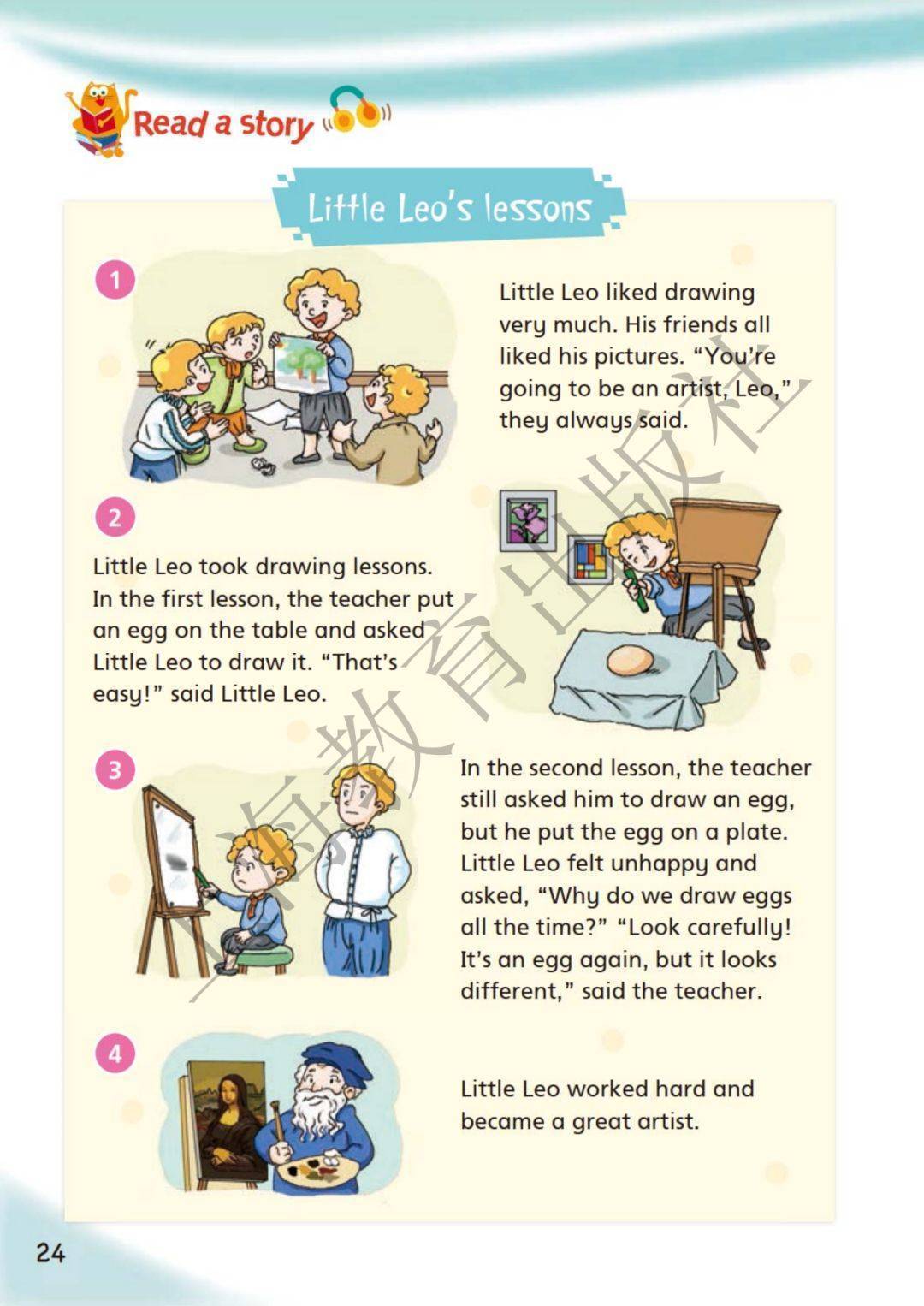 Read a story

Little Leo's lessons

1

Little Leo liked drawing very much. His friends all liked his pictures. "You're going to be an artist, Leo," they always said.

2

Little Leo took drawing lessons. In the first lesson, the teacher put an egg on the table and asked Little Leo to draw it. "That's easy!" said Little Leo.

3

In the second lesson, the teacher still asked him to draw an egg, but he put the egg on a plate. Little Leo felt unhappy and asked, "Why do we draw eggs all the time?" "Look carefully! It's an egg again, but it looks different," said the teacher.

4

Little Leo worked hard and became a great artist.

上海教育出版社

24