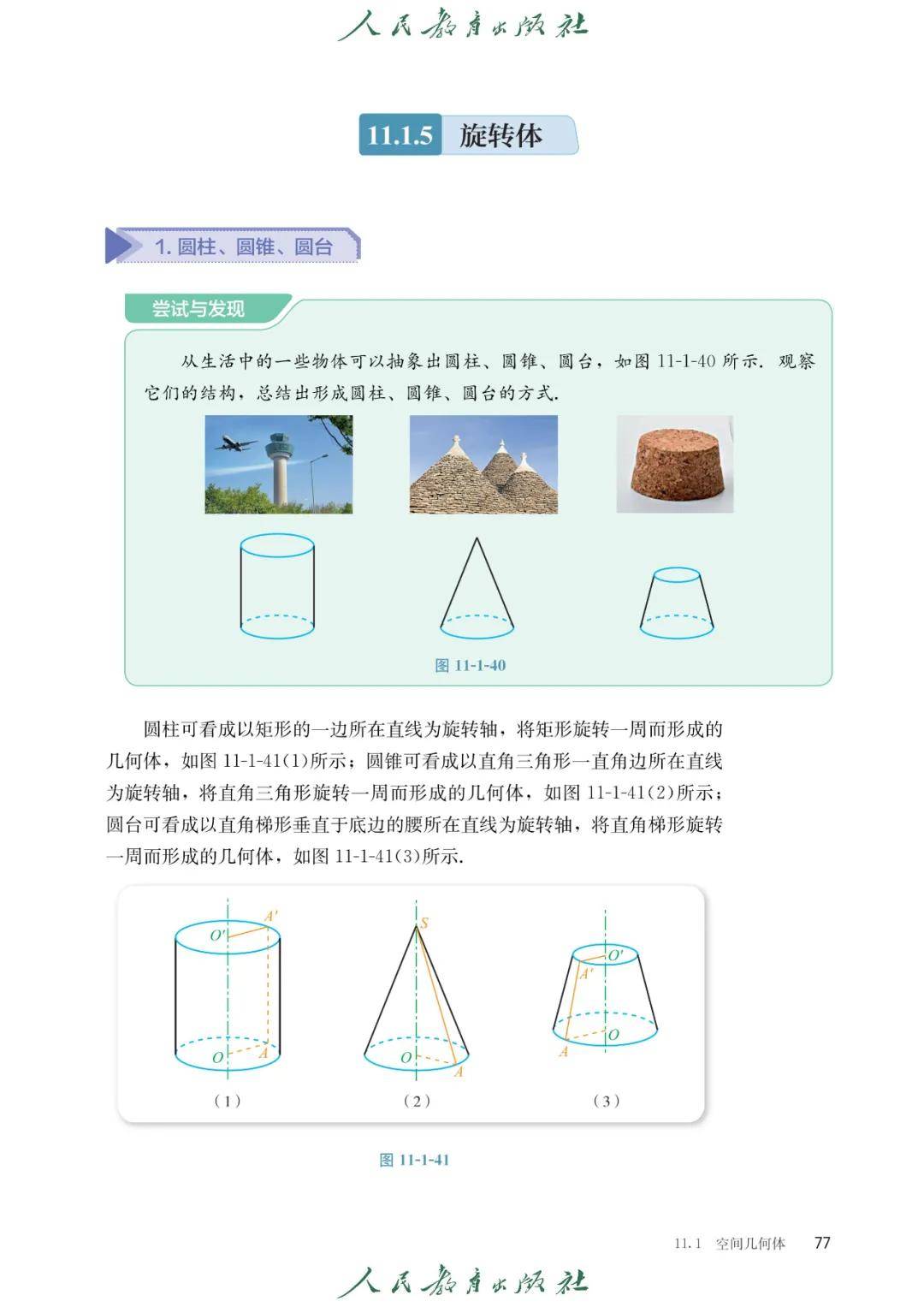 人民教育出版社

11.1.5 旋转体

1. 圆柱、圆锥、圆台

尝试与发现

从生活中的一些物体可以抽象出圆柱、圆锥、圆台，如图 11-1-40 所示. 观察它们的结构，总结出形成圆柱、圆锥、圆台的方式.

图 11-1-40

圆柱可看成以矩形的一边所在直线为旋转轴，将矩形旋转一周而形成的几何体，如图 11-1-41(1)所示；圆锥可看成以直角三角形一直角边所在直线为旋转轴，将直角三角形旋转一周而形成的几何体，如图 11-1-41(2)所示；圆台可看成以直角梯形垂直于底边的腰所在直线为旋转轴，将直角梯形旋转一周而形成的几何体，如图 11-1-41(3)所示.

$O'$ $A'$ $O$ $A$
(1)

$S$ $O$ $A$
(2)

$O'$ $A'$ $A$ $O$
(3)

图 11-1-41

11.1 空间几何体 77

人民教育出版社