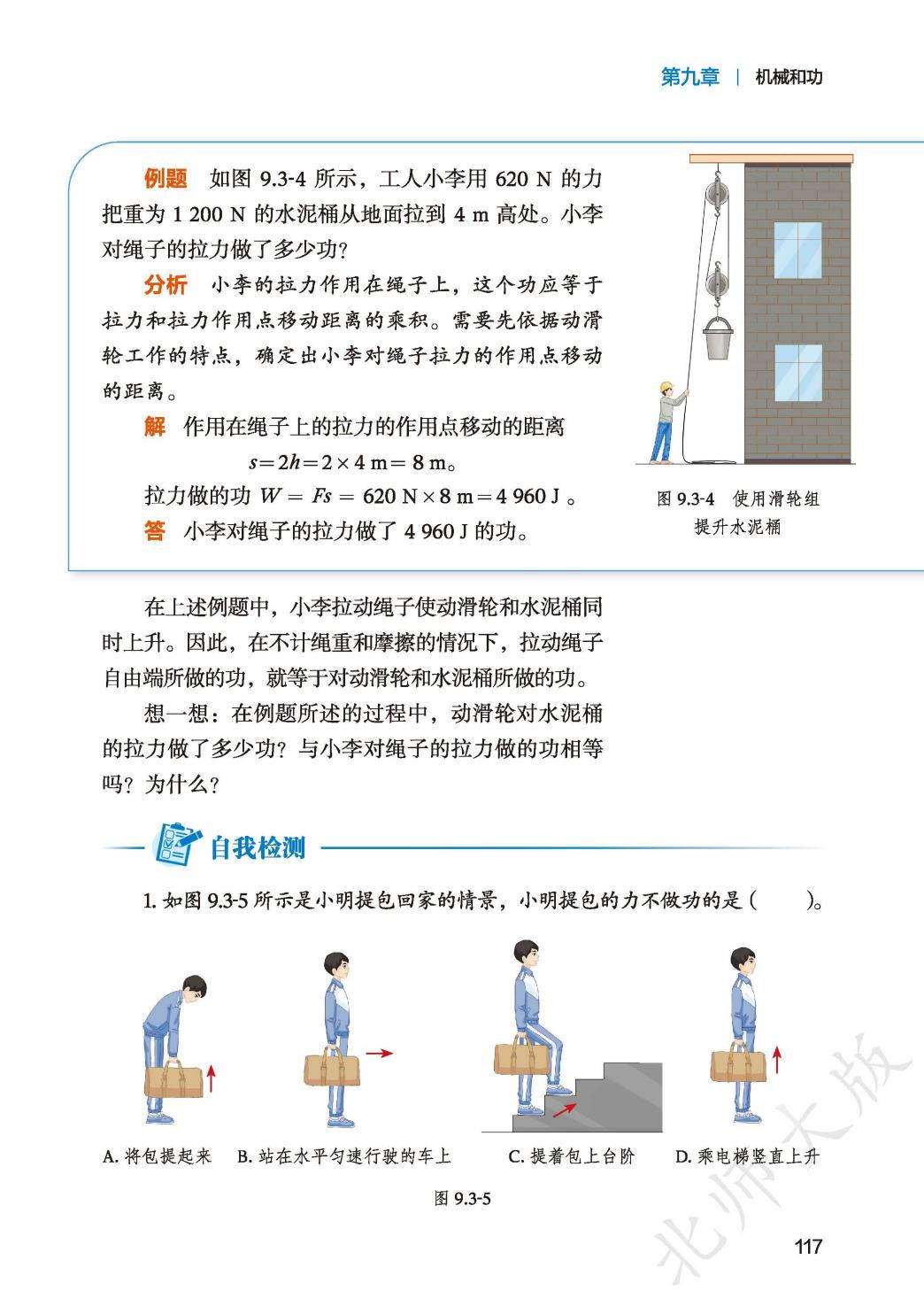 第九章 | 机械和功

例题 如图 9.3-4 所示，工人小李用 620 N 的力把重为 1 200 N 的水泥桶从地面拉到 4 m 高处。小李对绳子的拉力做了多少功？

分析 小李的拉力作用在绳子上，这个功应等于拉力和拉力作用点移动距离的乘积。需要先依据动滑轮工作的特点，确定出小李对绳子拉力的作用点移动的距离。

解 作用在绳子上的拉力的作用点移动的距离

$s=2h=2\times4\ m=8\ m$。

拉力做的功 $W=Fs=620\ N\times8\ m=4\ 960\ J$ 。

答 小李对绳子的拉力做了 4 960 J 的功。

图 9.3-4 使用滑轮组提升水泥桶

在上述例题中，小李拉动绳子使动滑轮和水泥桶同时上升。因此，在不计绳重和摩擦的情况下，拉动绳子自由端所做的功，就等于对动滑轮和水泥桶所做的功。

想一想：在例题所述的过程中，动滑轮对水泥桶的拉力做了多少功？与小李对绳子的拉力做的功相等吗？为什么？

自我检测

1. 如图 9.3-5 所示是小明提包回家的情景，小明提包的力不做功的是（ ）。

A. 将包提起来 B. 站在水平匀速行驶的车上 C. 提着包上台阶 D. 乘电梯竖直上升

图 9.3-5

北师大版

117