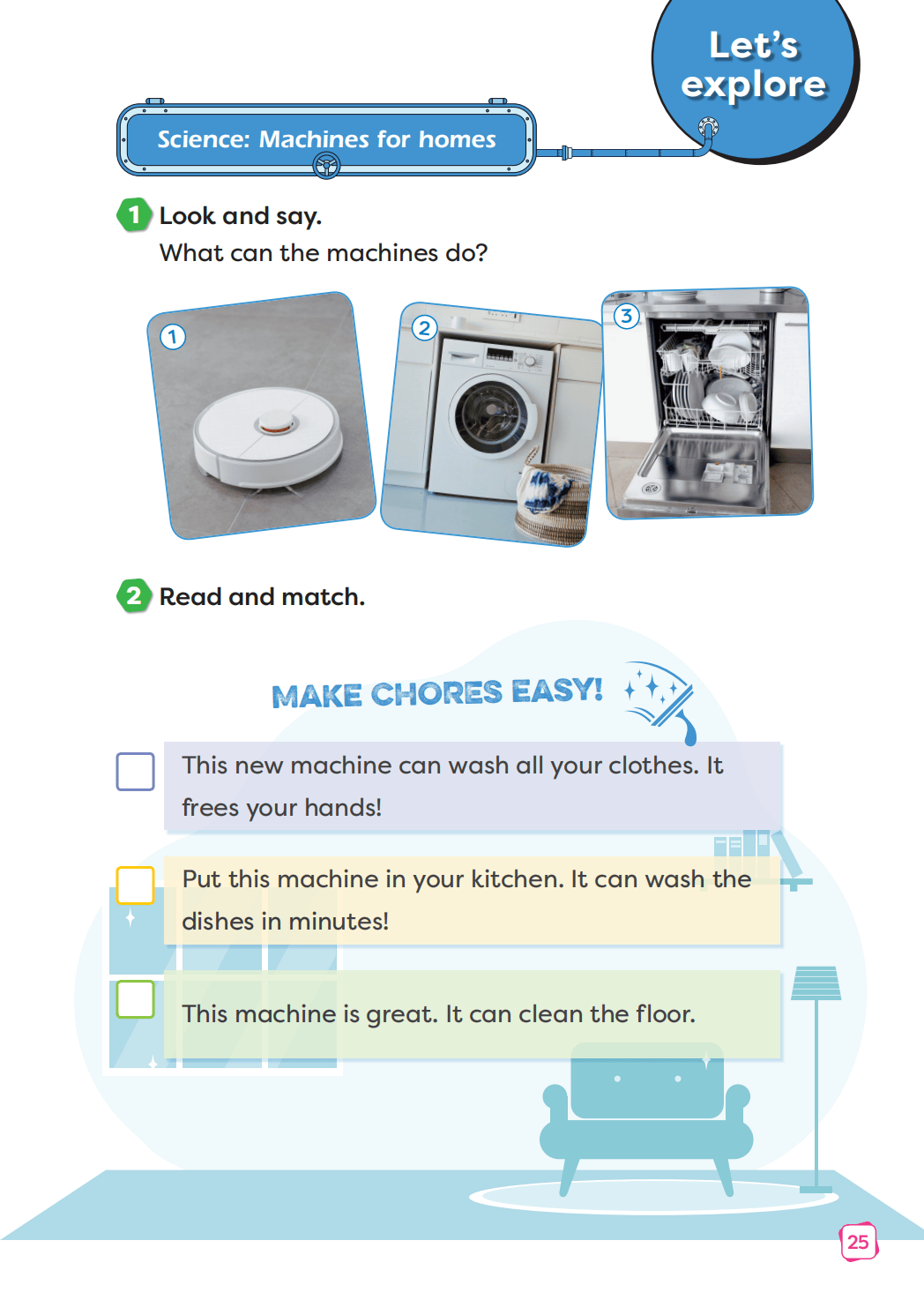 Let's explore

Science: Machines for homes

1 Look and say.
What can the machines do?

1

2

3

2 Read and match.

MAKE CHORES EASY!

This new machine can wash all your clothes. It frees your hands!

Put this machine in your kitchen. It can wash the dishes in minutes!

This machine is great. It can clean the floor.

25