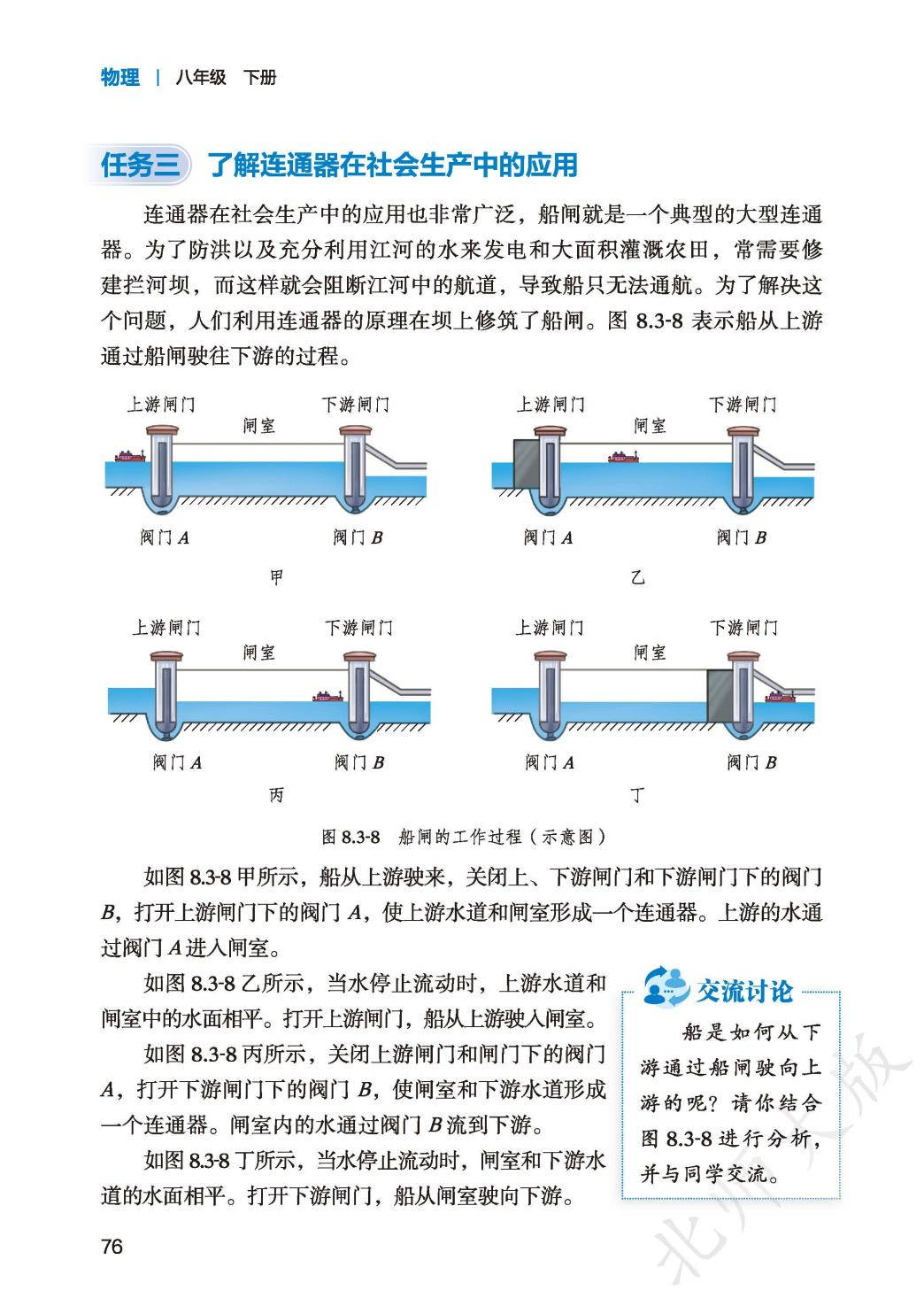 物理 | 八年级 下册

任务三 了解连通器在社会生产中的应用

连通器在社会生产中的应用也非常广泛，船闸就是一个典型的大型连通器。为了防洪以及充分利用江河的水来发电和大面积灌溉农田，常需要修建拦河坝，而这样就会阻断江河中的航道，导致船只无法通航。为了解决这个问题，人们利用连通器的原理在坝上修筑了船闸。图 8.3-8 表示船从上游通过船闸驶往下游的过程。

上游闸门 闸室 下游闸门
阀门 $A$ 阀门 $B$
甲

上游闸门 闸室 下游闸门
阀门 $A$ 阀门 $B$
乙

上游闸门 闸室 下游闸门
阀门 $A$ 阀门 $B$
丙

上游闸门 闸室 下游闸门
阀门 $A$ 阀门 $B$
丁

图 8.3-8 船闸的工作过程（示意图）

如图 8.3-8 甲所示，船从上游驶来，关闭上、下游闸门和下游闸门下的阀门 $B$，打开上游闸门下的阀门 $A$，使上游水道和闸室形成一个连通器。上游的水通过阀门 $A$ 进入闸室。

如图 8.3-8 乙所示，当水停止流动时，上游水道和闸室中的水面相平。打开上游闸门，船从上游驶入闸室。

如图 8.3-8 丙所示，关闭上游闸门和闸门下的阀门 $A$，打开下游闸门下的阀门 $B$，使闸室和下游水道形成一个连通器。闸室内的水通过阀门 $B$ 流到下游。

如图 8.3-8 丁所示，当水停止流动时，闸室和下游水道的水面相平。打开下游闸门，船从闸室驶向下游。

交流讨论

船是如何从下游通过船闸驶向上游的呢？请你结合图 8.3-8 进行分析，并与同学交流。

76

北师大版