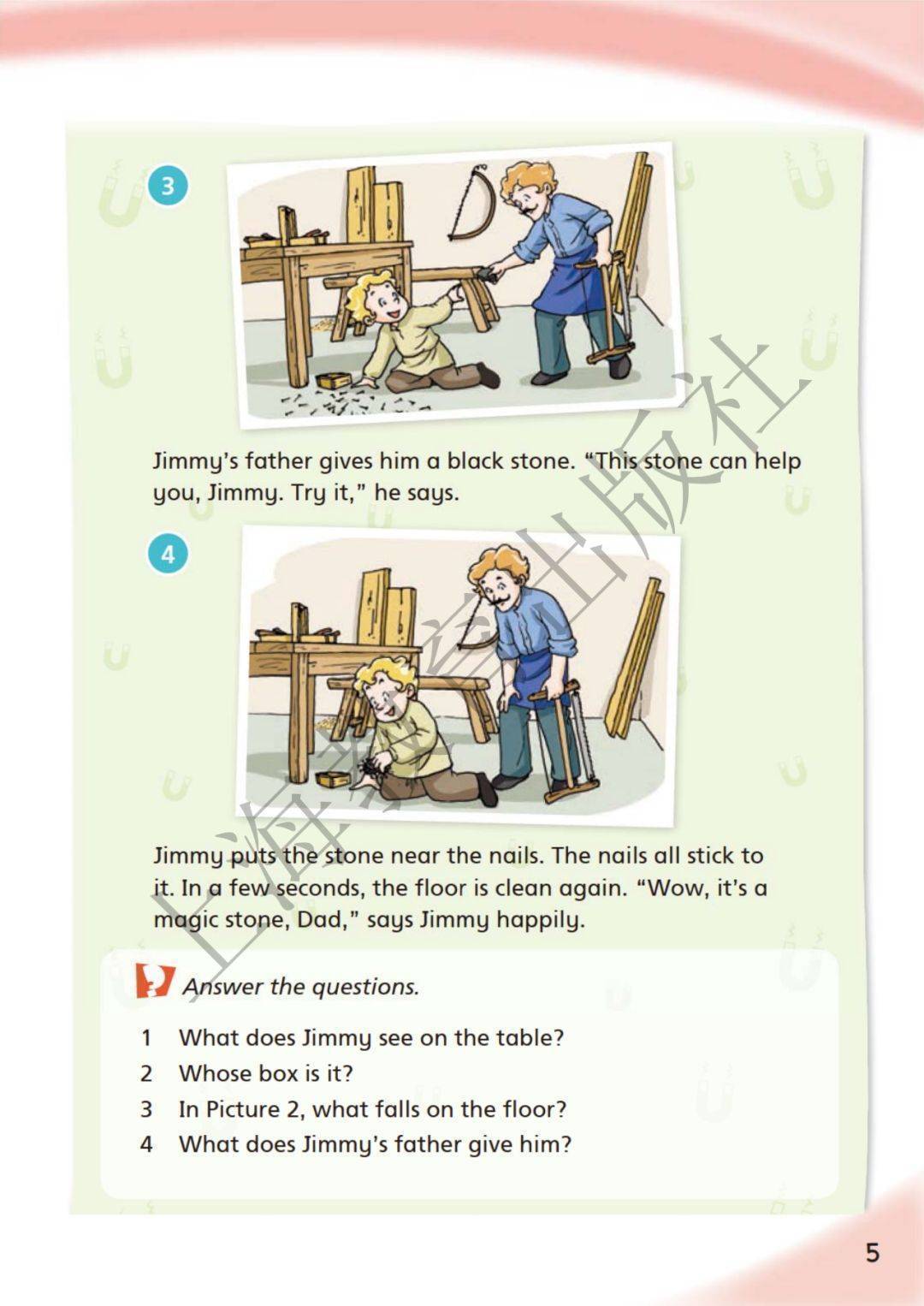 3

Jimmy's father gives him a black stone. "This stone can help you, Jimmy. Try it," he says.

4

Jimmy puts the stone near the nails. The nails all stick to it. In a few seconds, the floor is clean again. "Wow, it's a magic stone, Dad," says Jimmy happily.

Answer the questions.

1 What does Jimmy see on the table?
2 Whose box is it?
3 In Picture 2, what falls on the floor?
4 What does Jimmy's father give him?

上海教育出版社

5