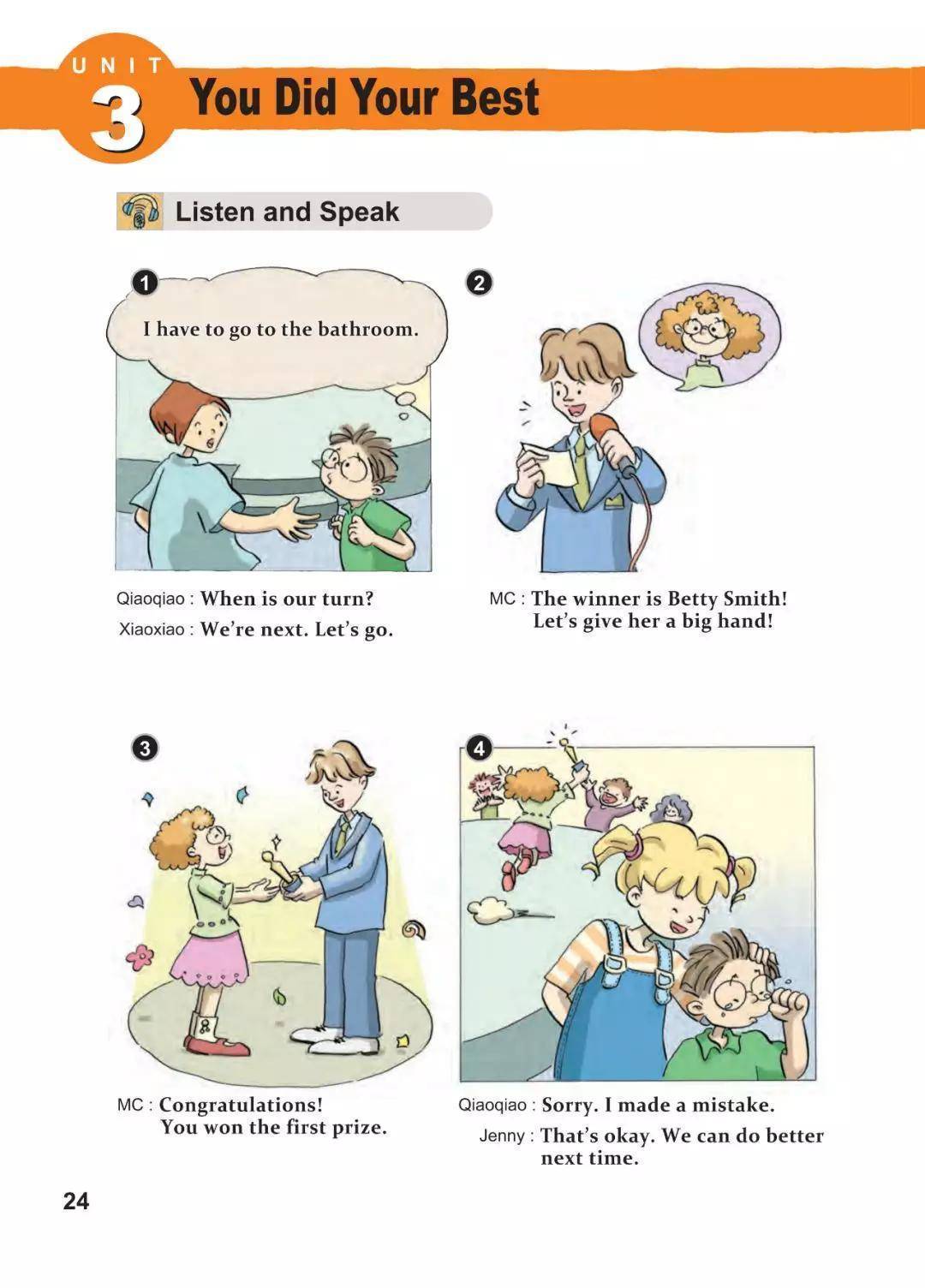 UNIT 3 You Did Your Best

Listen and Speak

1

I have to go to the bathroom.

Qiaoqiao : When is our turn?
Xiaoxiao : We're next. Let's go.

2

MC : The winner is Betty Smith! Let's give her a big hand!

3

MC : Congratulations! You won the first prize.

4

Qiaoqiao : Sorry. I made a mistake.
Jenny : That's okay. We can do better next time.

24