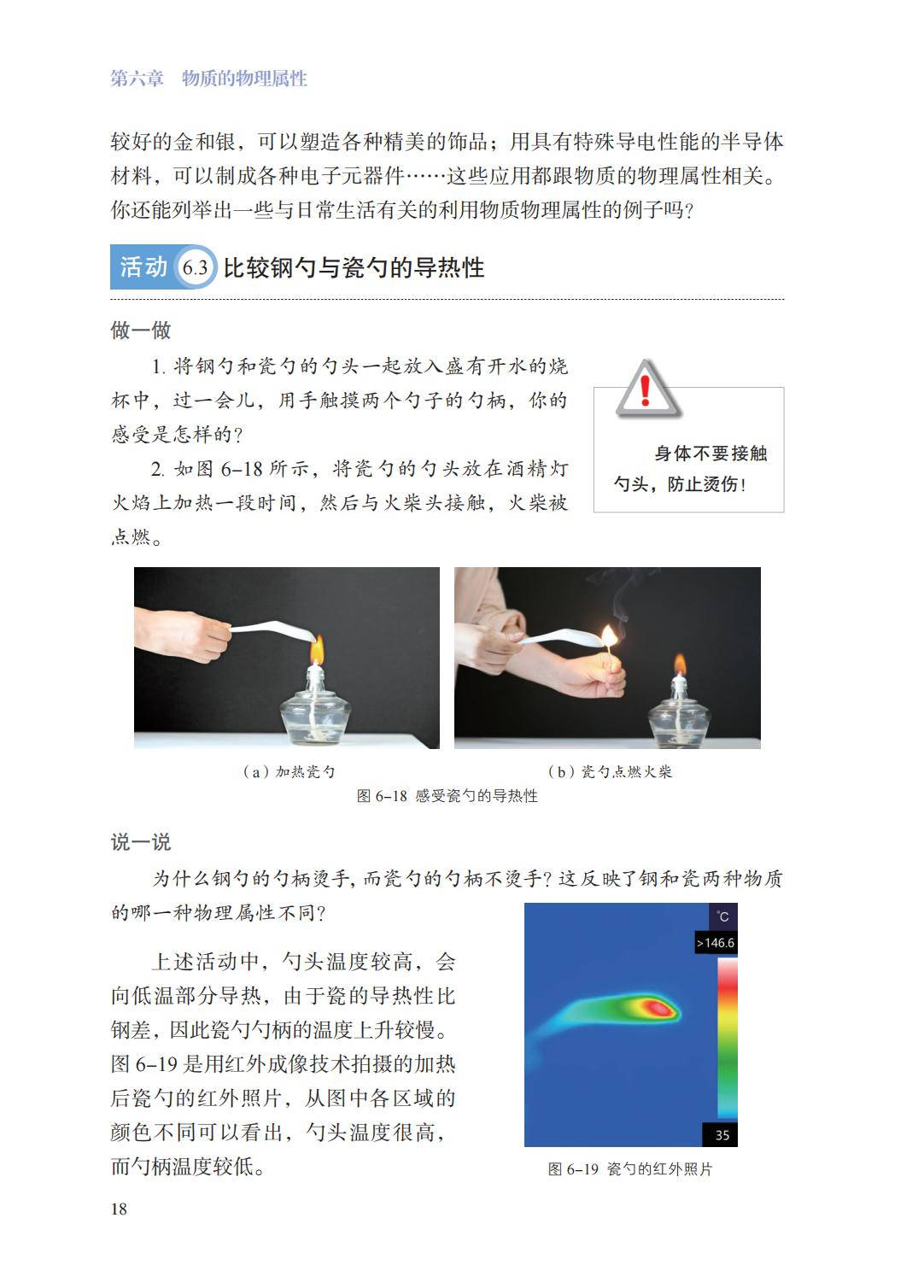 第六章　物质的物理属性

较好的金和银，可以塑造各种精美的饰品；用具有特殊导电性能的半导体材料，可以制成各种电子元器件……这些应用都跟物质的物理属性相关。你还能列举出一些与日常生活有关的利用物质物理属性的例子吗？

活动 6.3 比较钢勺与瓷勺的导热性

做一做

1. 将钢勺和瓷勺的勺头一起放入盛有开水的烧杯中，过一会儿，用手触摸两个勺子的勺柄，你的感受是怎样的？

2. 如图 6–18 所示，将瓷勺的勺头放在酒精灯火焰上加热一段时间，然后与火柴头接触，火柴被点燃。

身体不要接触勺头，防止烫伤！

（a）加热瓷勺

（b）瓷勺点燃火柴

图 6–18 感受瓷勺的导热性

说一说

为什么钢勺的勺柄烫手，而瓷勺的勺柄不烫手？这反映了钢和瓷两种物质的哪一种物理属性不同？

上述活动中，勺头温度较高，会向低温部分导热，由于瓷的导热性比钢差，因此瓷勺勺柄的温度上升较慢。图 6–19 是用红外成像技术拍摄的加热后瓷勺的红外照片，从图中各区域的颜色不同可以看出，勺头温度很高，而勺柄温度较低。

°C
>146.6
35

图 6–19 瓷勺的红外照片

18