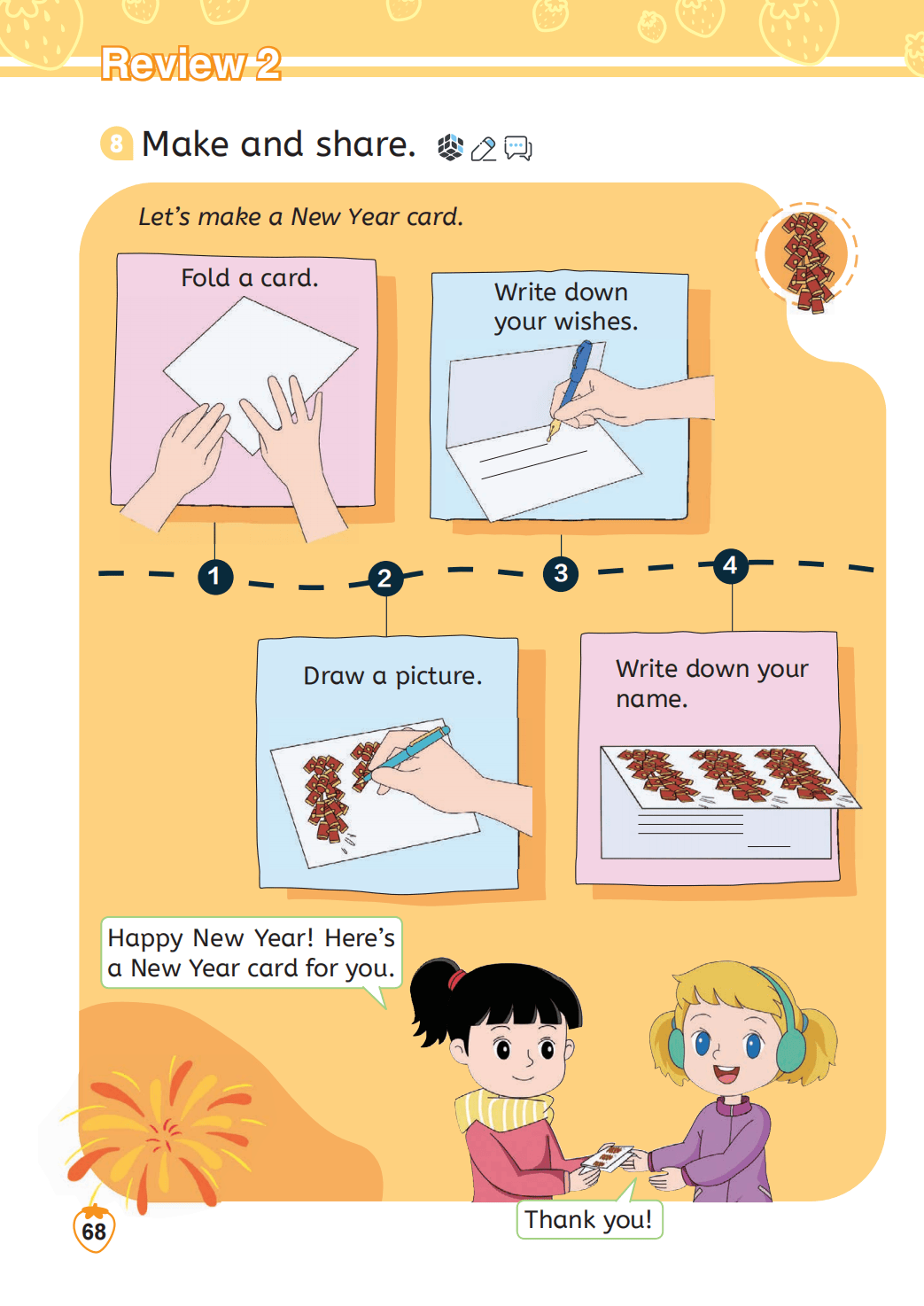 Review 2

8 Make and share.

Let's make a New Year card.

Fold a card.

Write down your wishes.

1

2

3

4

Draw a picture.

Write down your name.

Happy New Year! Here's a New Year card for you.

Thank you!

68