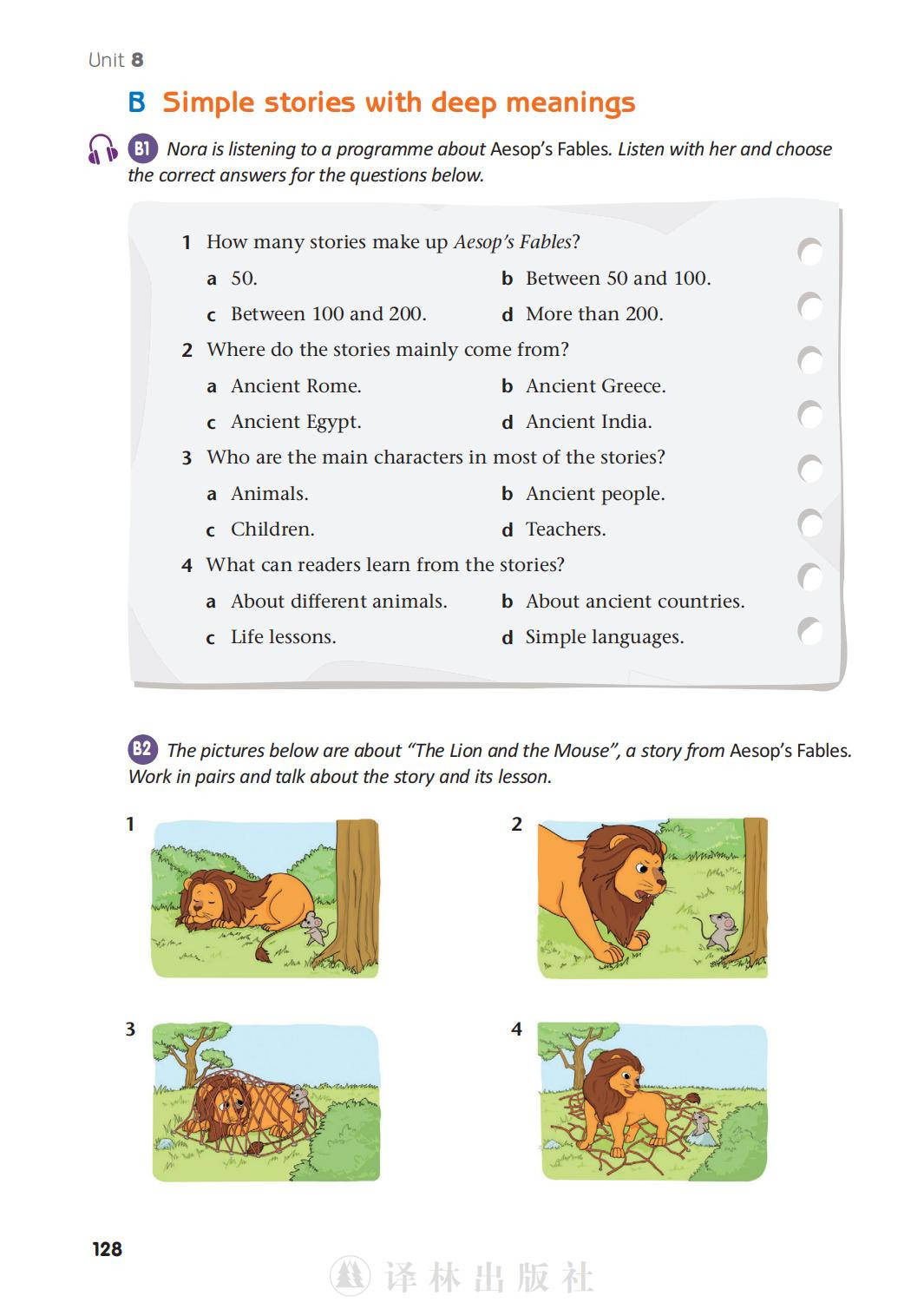 Unit 8

B Simple stories with deep meanings

B1 Nora is listening to a programme about Aesop's Fables. Listen with her and choose the correct answers for the questions below.

1 How many stories make up Aesop's Fables?
a 50.
b Between 50 and 100.
c Between 100 and 200.
d More than 200.

2 Where do the stories mainly come from?
a Ancient Rome.
b Ancient Greece.
c Ancient Egypt.
d Ancient India.

3 Who are the main characters in most of the stories?
a Animals.
b Ancient people.
c Children.
d Teachers.

4 What can readers learn from the stories?
a About different animals.
b About ancient countries.
c Life lessons.
d Simple languages.

B2 The pictures below are about "The Lion and the Mouse", a story from Aesop's Fables. Work in pairs and talk about the story and its lesson.

1

2

3

4

128

译林出版社