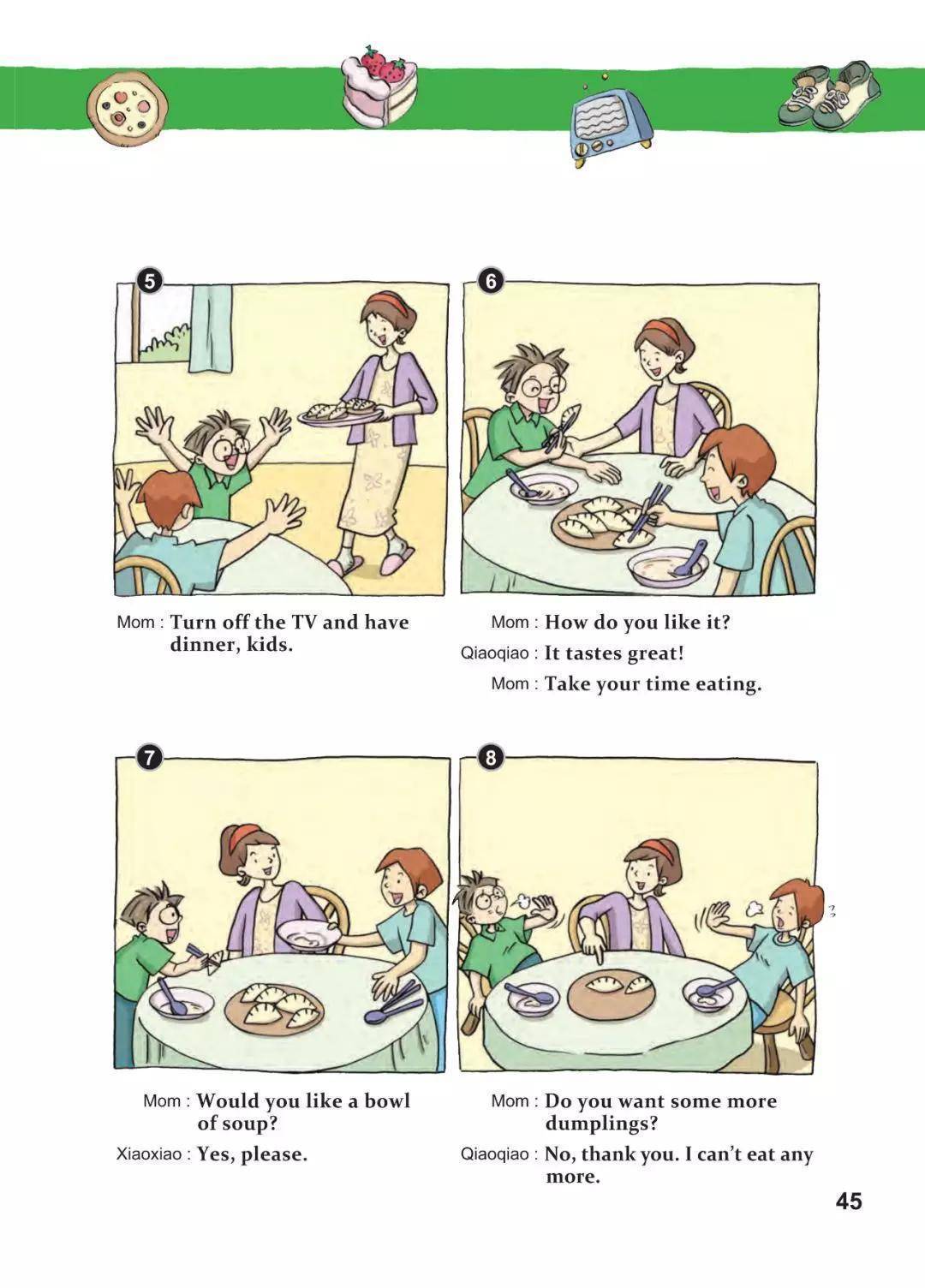 5

Mom : Turn off the TV and have dinner, kids.

6

Mom : How do you like it?
Qiaoqiao : It tastes great!
Mom : Take your time eating.

7

Mom : Would you like a bowl of soup?
Xiaoxiao : Yes, please.

8

Mom : Do you want some more dumplings?
Qiaoqiao : No, thank you. I can't eat any more.

45