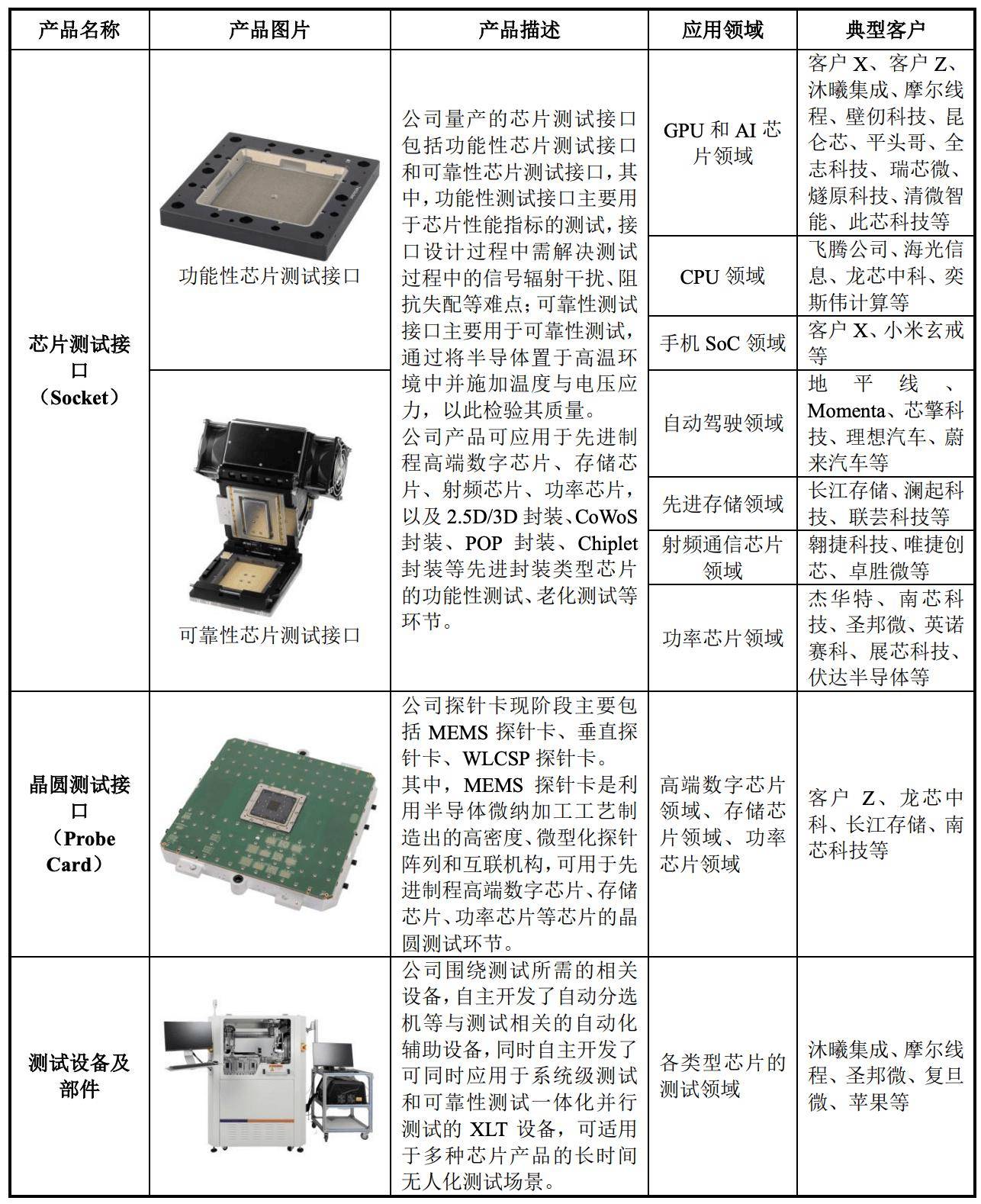 | 产品名称 | 产品图片 | 产品描述 | 应用领域 | 典型客户 |
|---|---|---|---|---|
| 芯片测试接口（Socket） | 功能性芯片测试接口 | 公司量产的芯片测试接口包括功能性芯片测试接口和可靠性芯片测试接口，其中，功能性测试接口主要用于芯片性能指标的测试，接口设计过程中需解决测试过程中的信号辐射干扰、阻抗失配等难点；可靠性测试接口主要用于可靠性测试，通过将半导体置于高温环境中并施加温度与电压应力，以此检验其质量。公司产品可应用于先进制程高端数字芯片、存储芯片、射频芯片、功率芯片，以及 2.5D/3D 封装、CoWoS 封装、POP 封装、Chiplet 封装等先进封装类型芯片的功能性测试、老化测试等环节。 | GPU 和 AI 芯片领域 | 客户 X、客户 Z、沐曦集成、摩尔线程、壁仞科技、昆仑芯、平头哥、全志科技、瑞芯微、燧原科技、清微智能、此芯科技等 |
| | | | CPU 领域 | 飞腾公司、海光信息、龙芯中科、奕斯伟计算等 |
| | | | 手机 SoC 领域 | 客户 X、小米玄戒等 |
| | 可靠性芯片测试接口 | | 自动驾驶领域 | 地平线、Momenta、芯擎科技、理想汽车、蔚来汽车等 |
| | | | 先进存储领域 | 长江存储、澜起科技、联芸科技等 |
| | | | 射频通信芯片领域 | 翱捷科技、唯捷创芯、卓胜微等 |
| | | | 功率芯片领域 | 杰华特、南芯科技、圣邦微、英诺赛科、展芯科技、伏达半导体等 |
| 晶圆测试接口（Probe Card） | | 公司探针卡现阶段主要包括 MEMS 探针卡、垂直探针卡、WLCSP 探针卡。其中，MEMS 探针卡是利用半导体微纳加工工艺制造出的高密度、微型化探针阵列和互联机构，可用于先进制程高端数字芯片、存储芯片、功率芯片等芯片的晶圆测试环节。 | 高端数字芯片领域、存储芯片领域、功率芯片领域 | 客户 Z、龙芯中科、长江存储、南芯科技等 |
| 测试设备及部件 | | 公司围绕测试所需的相关设备，自主开发了自动分选机等与测试相关的自动化辅助设备，同时自主开发了可同时应用于系统级测试和可靠性测试一体化并行测试的 XLT 设备，可适用于多种芯片产品的长时间无人化测试场景。 | 各类型芯片的测试领域 | 沐曦集成、摩尔线程、圣邦微、复旦微、苹果等 |