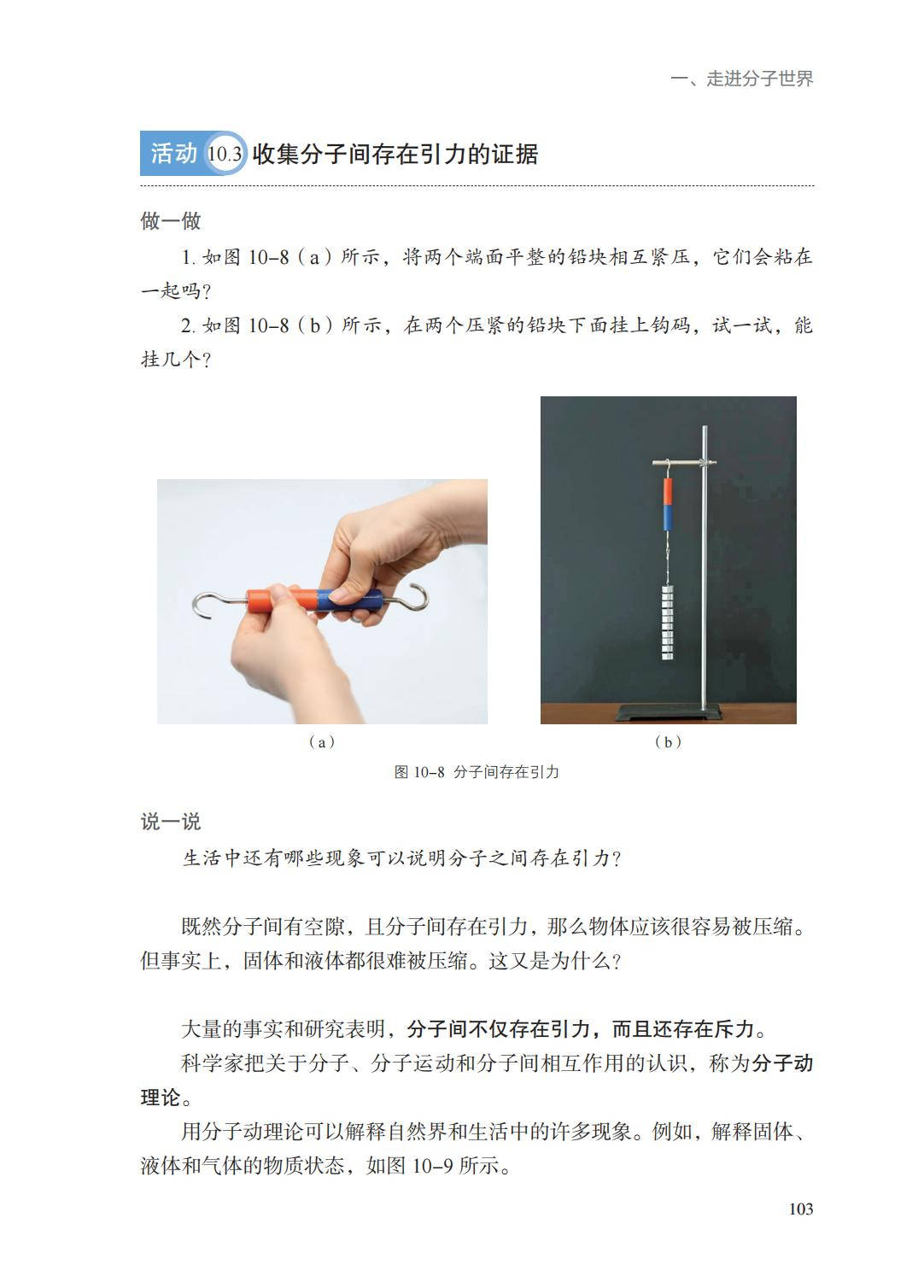 一、走进分子世界

活动 10.3 收集分子间存在引力的证据

做一做

1. 如图 10–8（a）所示，将两个端面平整的铅块相互紧压，它们会粘在一起吗？

2. 如图 10–8（b）所示，在两个压紧的铅块下面挂上钩码，试一试，能挂几个？

（a）

（b）

图 10–8 分子间存在引力

说一说

生活中还有哪些现象可以说明分子之间存在引力？

既然分子间有空隙，且分子间存在引力，那么物体应该很容易被压缩。但事实上，固体和液体都很难被压缩。这又是为什么？

大量的事实和研究表明，分子间不仅存在引力，而且还存在斥力。

科学家把关于分子、分子运动和分子间相互作用的认识，称为分子动理论。

用分子动理论可以解释自然界和生活中的许多现象。例如，解释固体、液体和气体的物质状态，如图 10–9 所示。

103