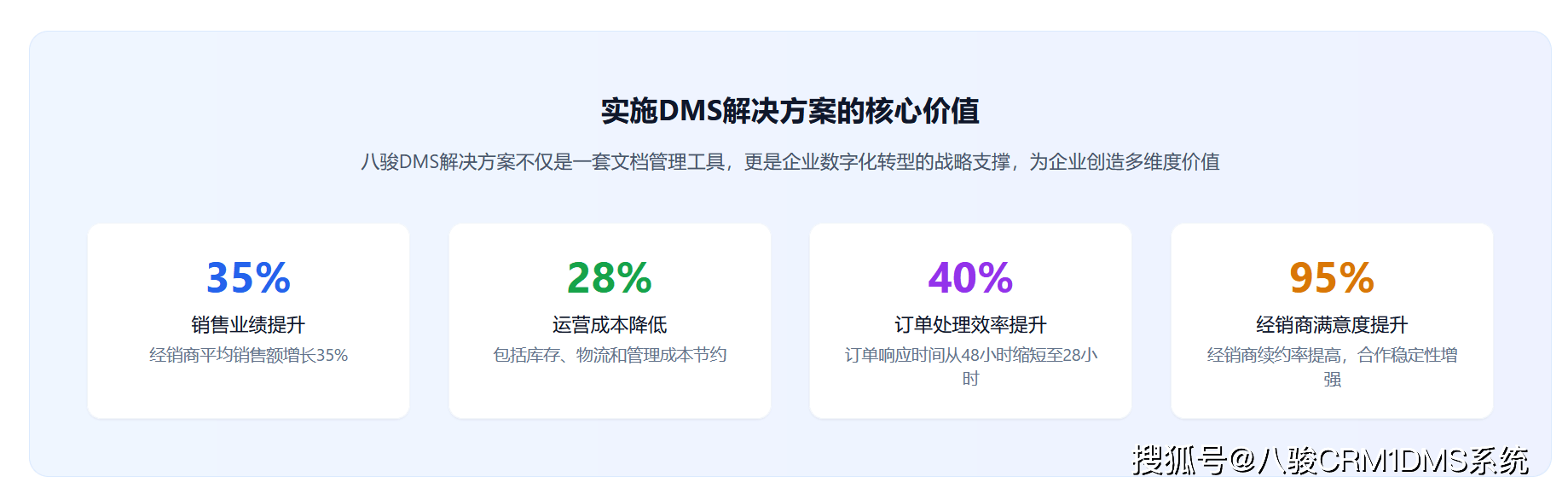 实施DMS解决方案的核心价值

八骏DMS解决方案不仅是一套文档管理工具，更是企业数字化转型的战略支撑，为企业创造多维度价值

35%

销售业绩提升

经销商平均销售额增长35%

28%

运营成本降低

包括库存、物流和管理成本节约

40%

订单处理效率提升

订单响应时间从48小时缩短至28小时

95%

经销商满意度提升

经销商续约率提高，合作稳定性增强

搜狐号@八骏CRM1DMS系统