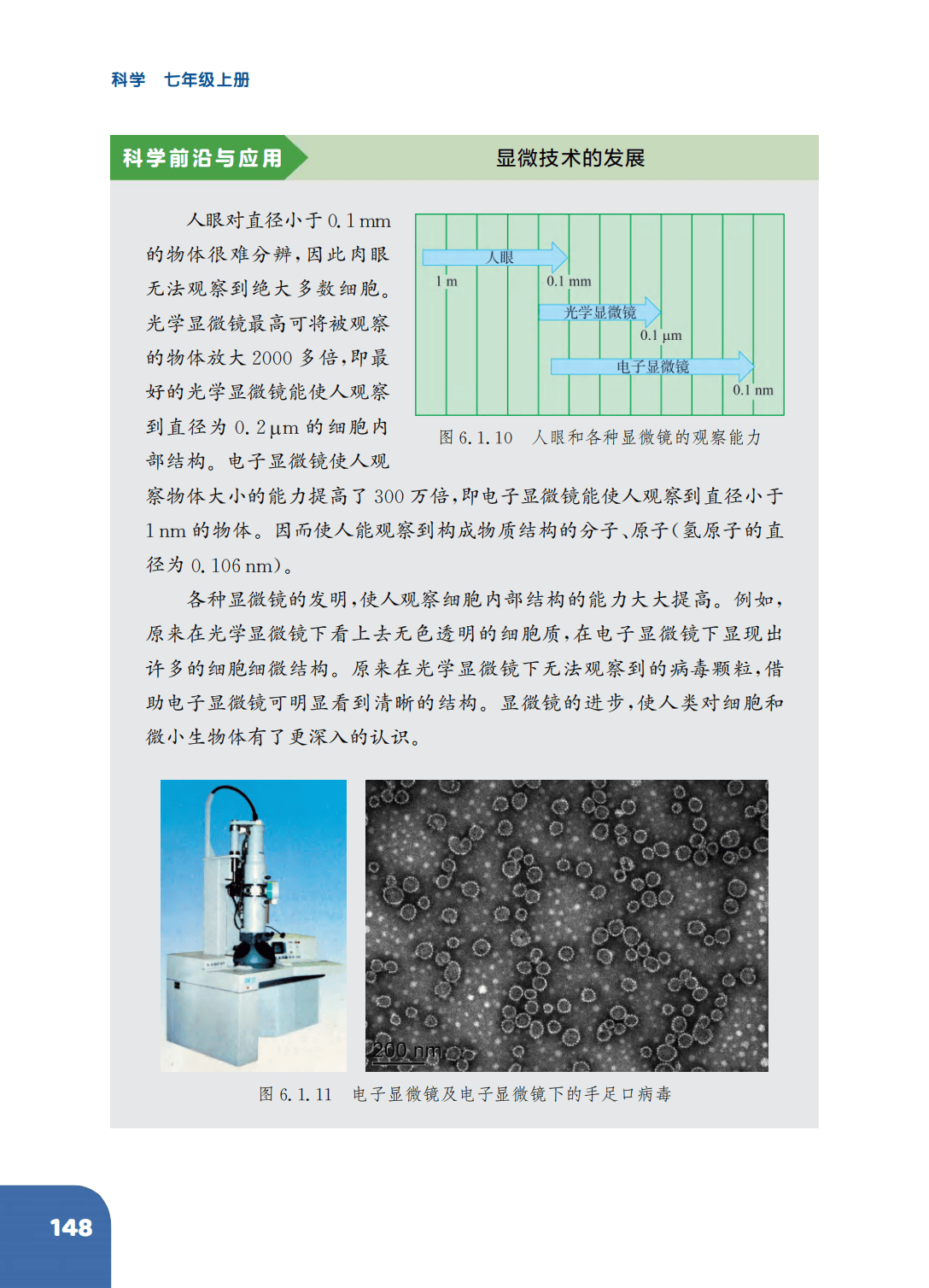 科学　七年级上册

科学前沿与应用

显微技术的发展

人眼对直径小于 0.1 mm 的物体很难分辨，因此肉眼无法观察到绝大多数细胞。光学显微镜最高可将被观察的物体放大 2000 多倍，即最好的光学显微镜能使人观察到直径为 0.2 μm 的细胞内部结构。电子显微镜使人观察物体大小的能力提高了 300 万倍，即电子显微镜能使人观察到直径小于 1 nm 的物体。因而使人能观察到构成物质结构的分子、原子（氢原子的直径为 0.106 nm）。

人眼
1 m
0.1 mm
光学显微镜
0.1 μm
电子显微镜
0.1 nm

图 6.1.10　人眼和各种显微镜的观察能力

各种显微镜的发明，使人观察细胞内部结构的能力大大提高。例如，原来在光学显微镜下看上去无色透明的细胞质，在电子显微镜下显现出许多的细胞细微结构。原来在光学显微镜下无法观察到的病毒颗粒，借助电子显微镜可明显看到清晰的结构。显微镜的进步，使人类对细胞和微小生物体有了更深入的认识。

200 nm

图 6.1.11　电子显微镜及电子显微镜下的手足口病毒

148