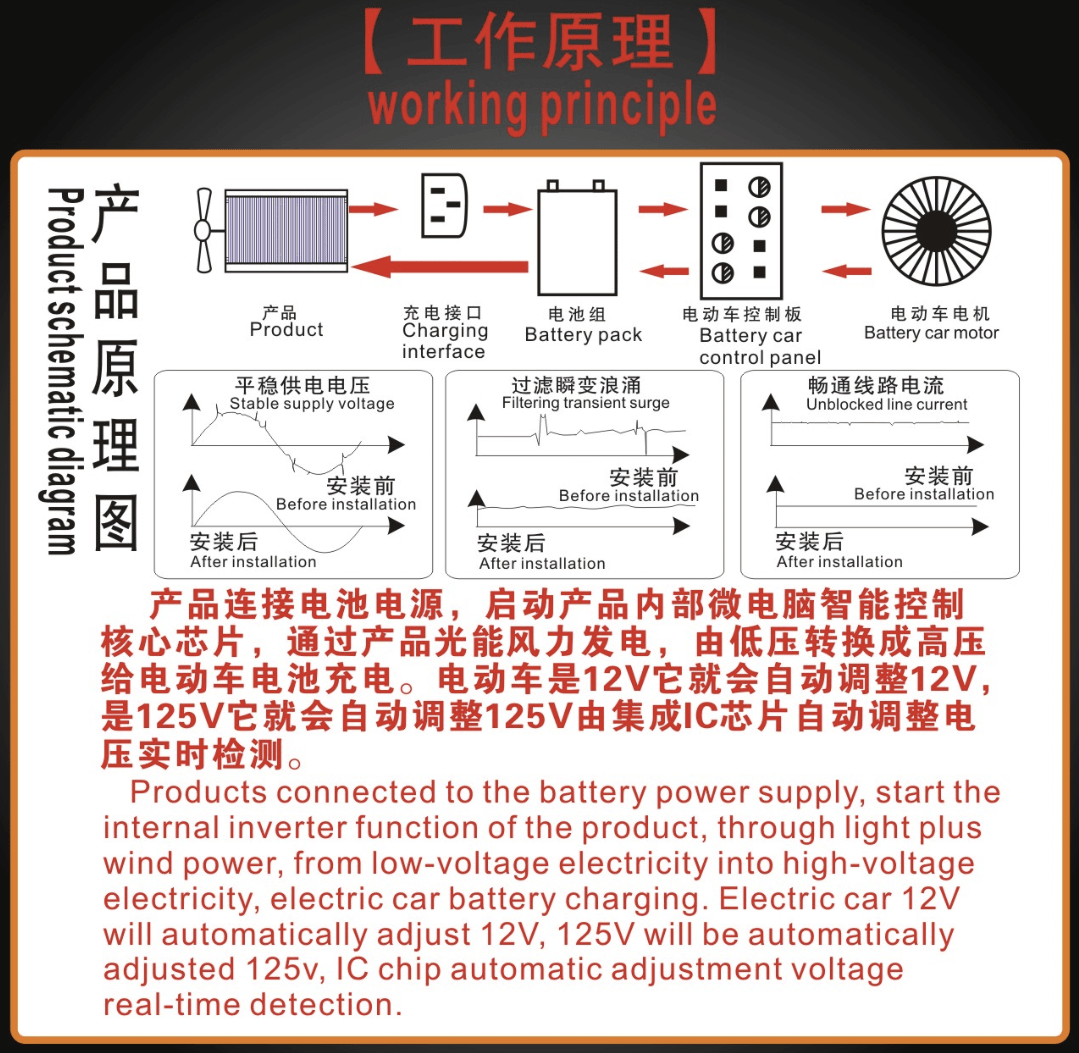 【工作原理】
working principle

产品原理图
Product schematic diagram

产品
Product

充电接口
Charging interface

电池组
Battery pack

电动车控制板
Battery car control panel

电动车电机
Battery car motor

平稳供电电压
Stable supply voltage
安装前
Before installation
安装后
After installation

过滤瞬变浪涌
Filtering transient surge
安装前
Before installation
安装后
After installation

畅通线路电流
Unblocked line current
安装前
Before installation
安装后
After installation

产品连接电池电源，启动产品内部微电脑智能控制核心芯片，通过产品光能风力发电，由低压转换成高压给电动车电池充电。电动车是12V它就会自动调整12V，是125V它就会自动调整125V由集成IC芯片自动调整电压实时检测。

Products connected to the battery power supply, start the internal inverter function of the product, through light plus wind power, from low-voltage electricity into high-voltage electricity, electric car battery charging. Electric car 12V will automatically adjust 12V, 125V will be automatically adjusted 125v, IC chip automatic adjustment voltage real-time detection.