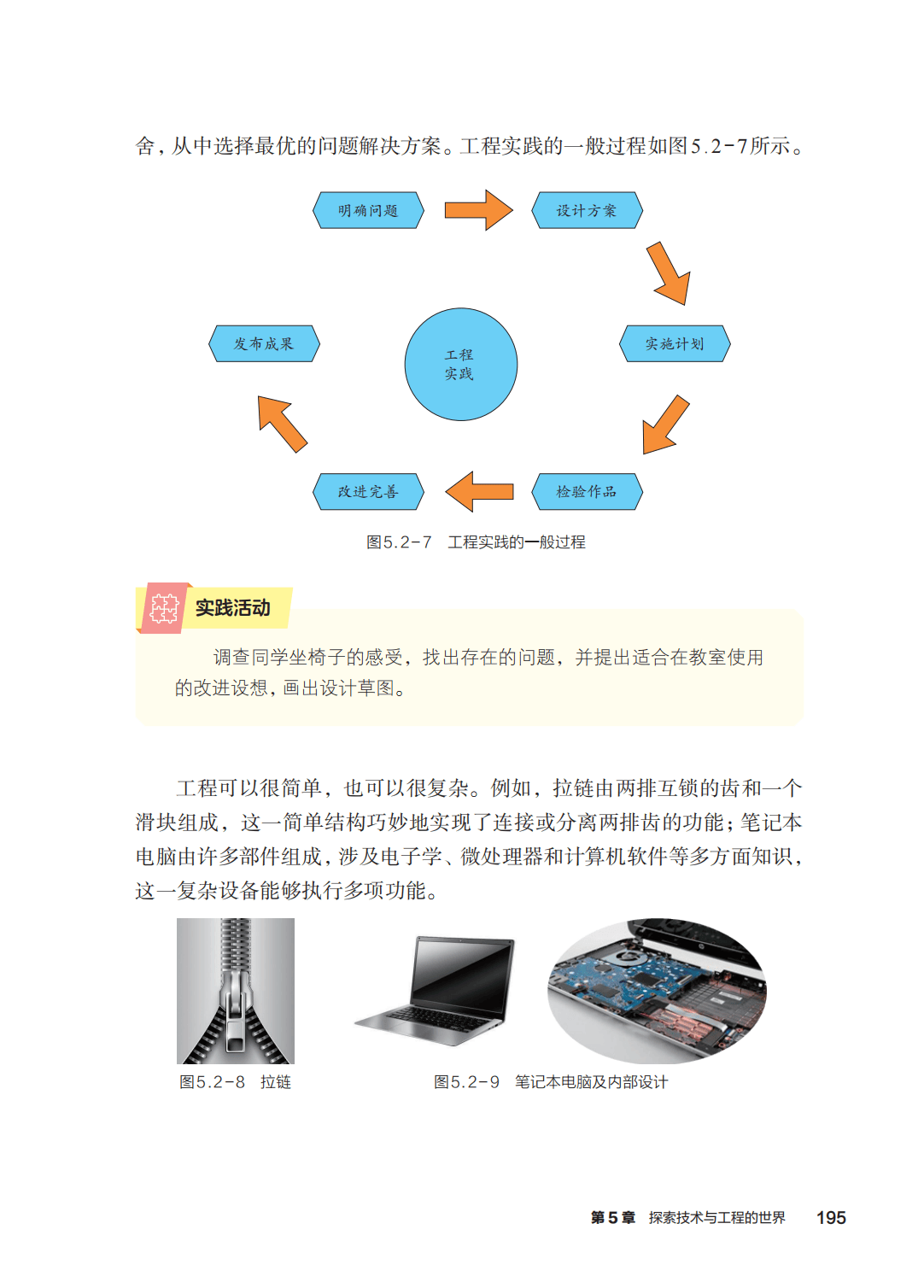 舍，从中选择最优的问题解决方案。工程实践的一般过程如图5.2-7所示。

明确问题

设计方案

实施计划

检验作品

改进完善

发布成果

工程实践

图5.2-7　工程实践的一般过程

实践活动

调查同学坐椅子的感受，找出存在的问题，并提出适合在教室使用的改进设想，画出设计草图。

工程可以很简单，也可以很复杂。例如，拉链由两排互锁的齿和一个滑块组成，这一简单结构巧妙地实现了连接或分离两排齿的功能；笔记本电脑由许多部件组成，涉及电子学、微处理器和计算机软件等多方面知识，这一复杂设备能够执行多项功能。

图5.2-8　拉链

图5.2-9　笔记本电脑及内部设计

第5章　探索技术与工程的世界　195