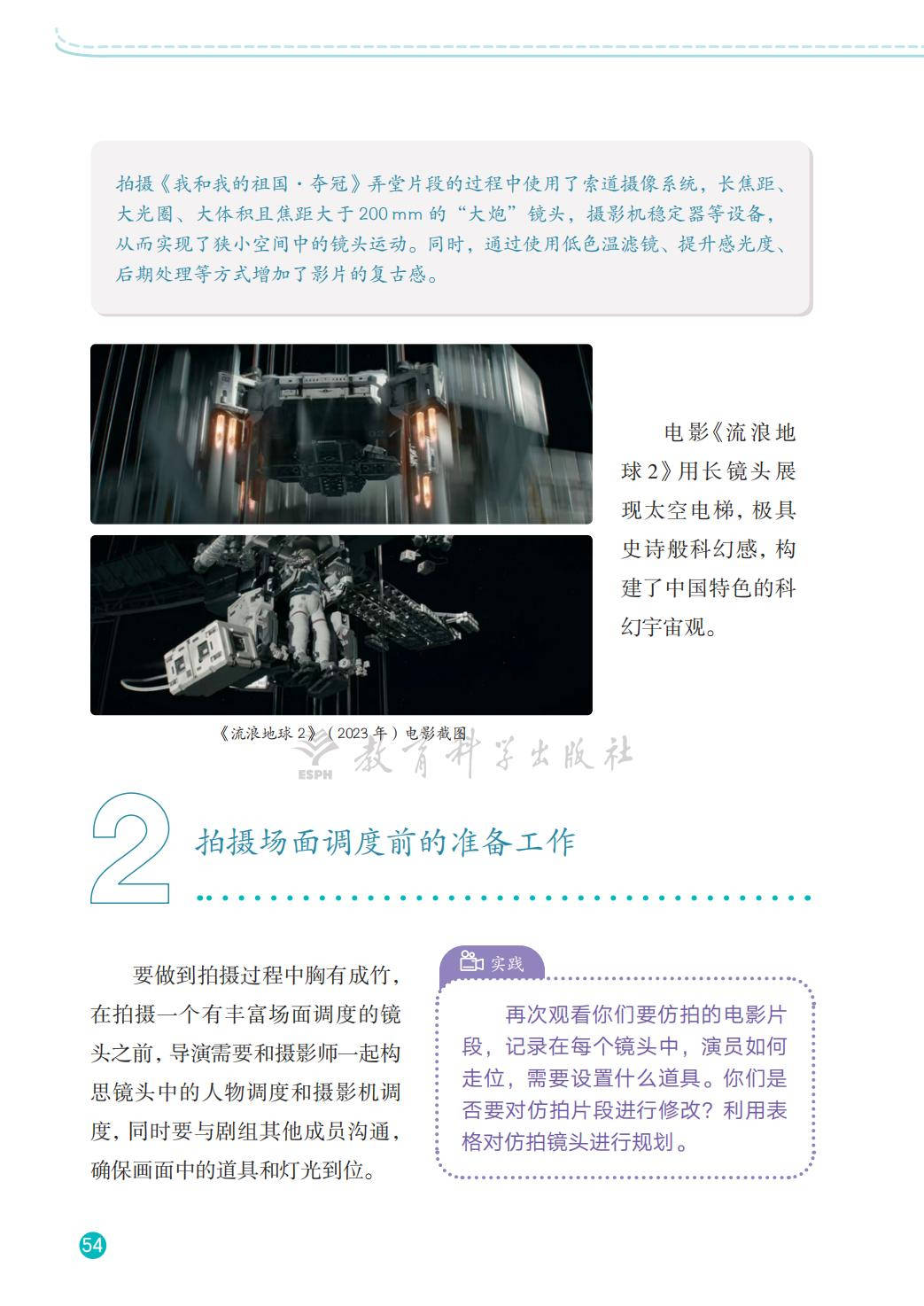 拍摄《我和我的祖国·夺冠》弄堂片段的过程中使用了索道摄像系统，长焦距、大光圈、大体积且焦距大于 200 mm 的“大炮”镜头，摄影机稳定器等设备，从而实现了狭小空间中的镜头运动。同时，通过使用低色温滤镜、提升感光度、后期处理等方式增加了影片的复古感。

电影《流浪地球 2》用长镜头展现太空电梯，极具史诗般科幻感，构建了中国特色的科幻宇宙观。

《流浪地球 2》（2023 年）电影截图

ESPH 教育科学出版社

2 拍摄场面调度前的准备工作

要做到拍摄过程中胸有成竹，在拍摄一个有丰富场面调度的镜头之前，导演需要和摄影师一起构思镜头中的人物调度和摄影机调度，同时要与剧组其他成员沟通，确保画面中的道具和灯光到位。

实践

再次观看你们要仿拍的电影片段，记录在每个镜头中，演员如何走位，需要设置什么道具。你们是否要对仿拍片段进行修改？利用表格对仿拍镜头进行规划。

54