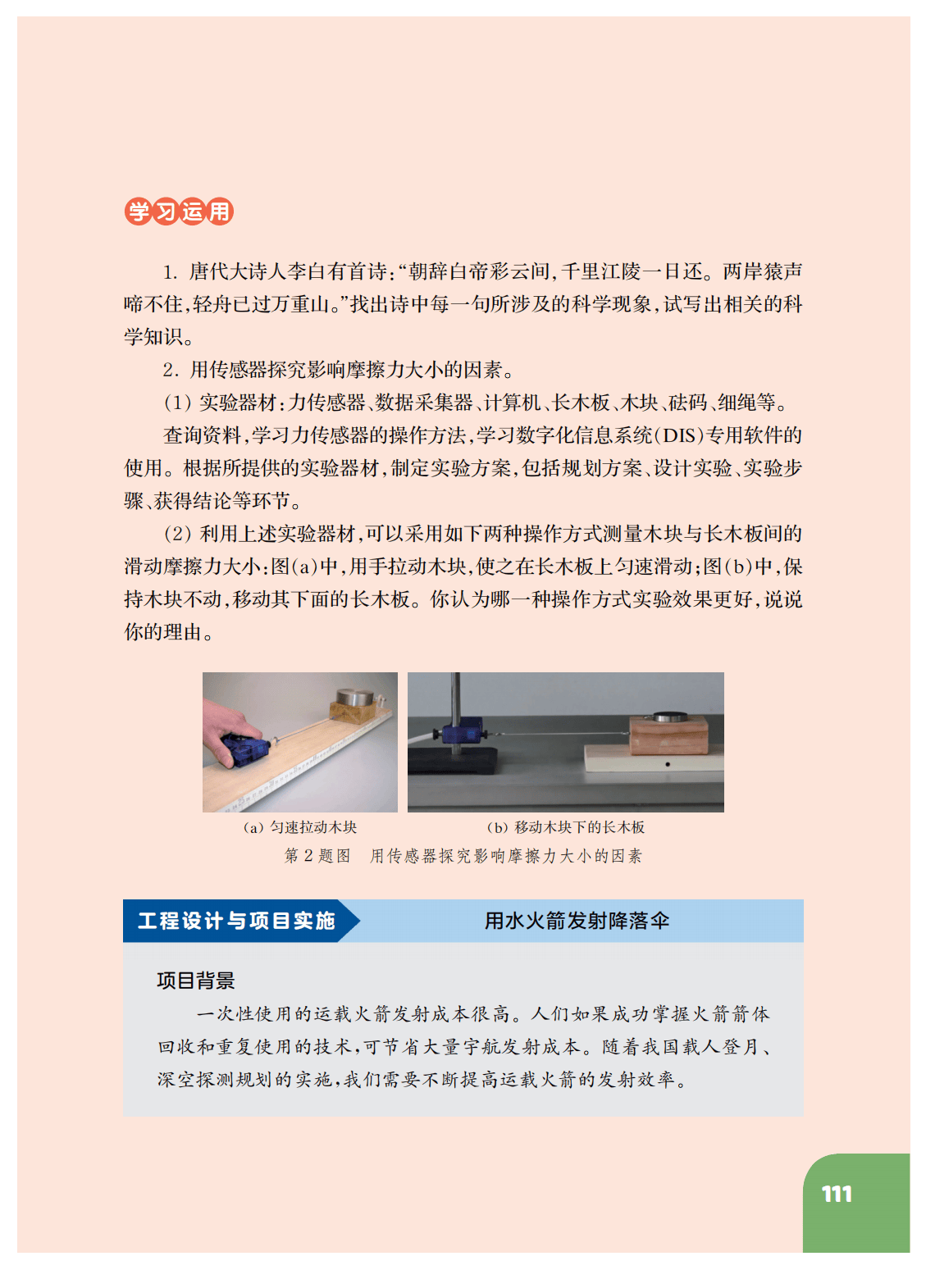 学习运用

1. 唐代大诗人李白有首诗:“朝辞白帝彩云间,千里江陵一日还。两岸猿声啼不住,轻舟已过万重山。”找出诗中每一句所涉及的科学现象,试写出相关的科学知识。

2. 用传感器探究影响摩擦力大小的因素。

(1) 实验器材:力传感器、数据采集器、计算机、长木板、木块、砝码、细绳等。

查询资料,学习力传感器的操作方法,学习数字化信息系统(DIS)专用软件的使用。根据所提供的实验器材,制定实验方案,包括规划方案、设计实验、实验步骤、获得结论等环节。

(2) 利用上述实验器材,可以采用如下两种操作方式测量木块与长木板间的滑动摩擦力大小:图(a)中,用手拉动木块,使之在长木板上匀速滑动;图(b)中,保持木块不动,移动其下面的长木板。你认为哪一种操作方式实验效果更好,说说你的理由。

(a) 匀速拉动木块

(b) 移动木块下的长木板

第 2 题图 用传感器探究影响摩擦力大小的因素

工程设计与项目实施

用水火箭发射降落伞

项目背景

一次性使用的运载火箭发射成本很高。人们如果成功掌握火箭箭体回收和重复使用的技术,可节省大量宇航发射成本。随着我国载人登月、深空探测规划的实施,我们需要不断提高运载火箭的发射效率。

111