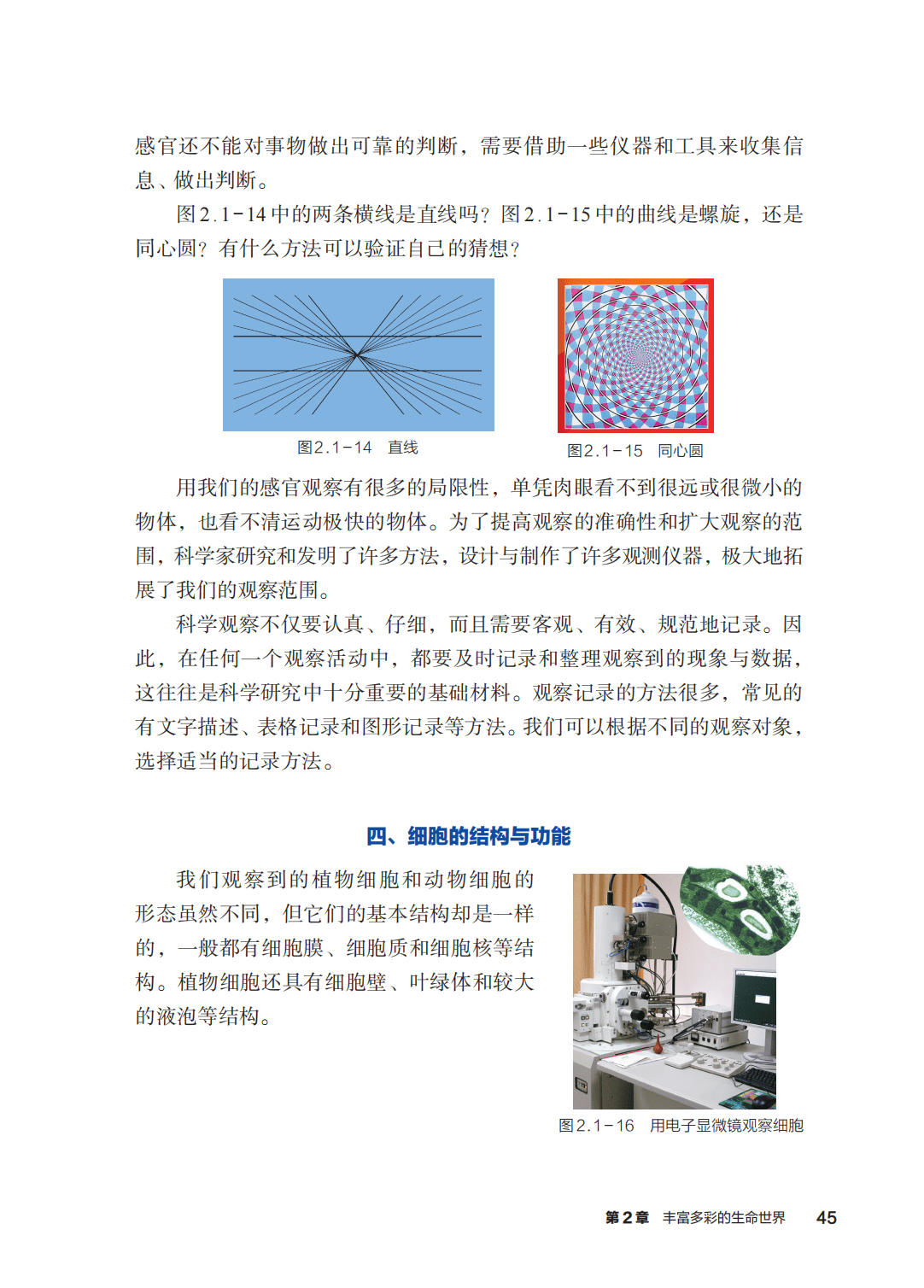 感官还不能对事物做出可靠的判断，需要借助一些仪器和工具来收集信息、做出判断。

图2.1-14中的两条横线是直线吗？图2.1-15中的曲线是螺旋，还是同心圆？有什么方法可以验证自己的猜想？

图2.1-14　直线

图2.1-15　同心圆

用我们的感官观察有很多的局限性，单凭肉眼看不到很远或很微小的物体，也看不清运动极快的物体。为了提高观察的准确性和扩大观察的范围，科学家研究和发明了许多方法，设计与制作了许多观测仪器，极大地拓展了我们的观察范围。

科学观察不仅要认真、仔细，而且需要客观、有效、规范地记录。因此，在任何一个观察活动中，都要及时记录和整理观察到的现象与数据，这往往是科学研究中十分重要的基础材料。观察记录的方法很多，常见的有文字描述、表格记录和图形记录等方法。我们可以根据不同的观察对象，选择适当的记录方法。

四、细胞的结构与功能

我们观察到的植物细胞和动物细胞的形态虽然不同，但它们的基本结构却是一样的，一般都有细胞膜、细胞质和细胞核等结构。植物细胞还具有细胞壁、叶绿体和较大的液泡等结构。

图2.1-16　用电子显微镜观察细胞

第2章　丰富多彩的生命世界　45