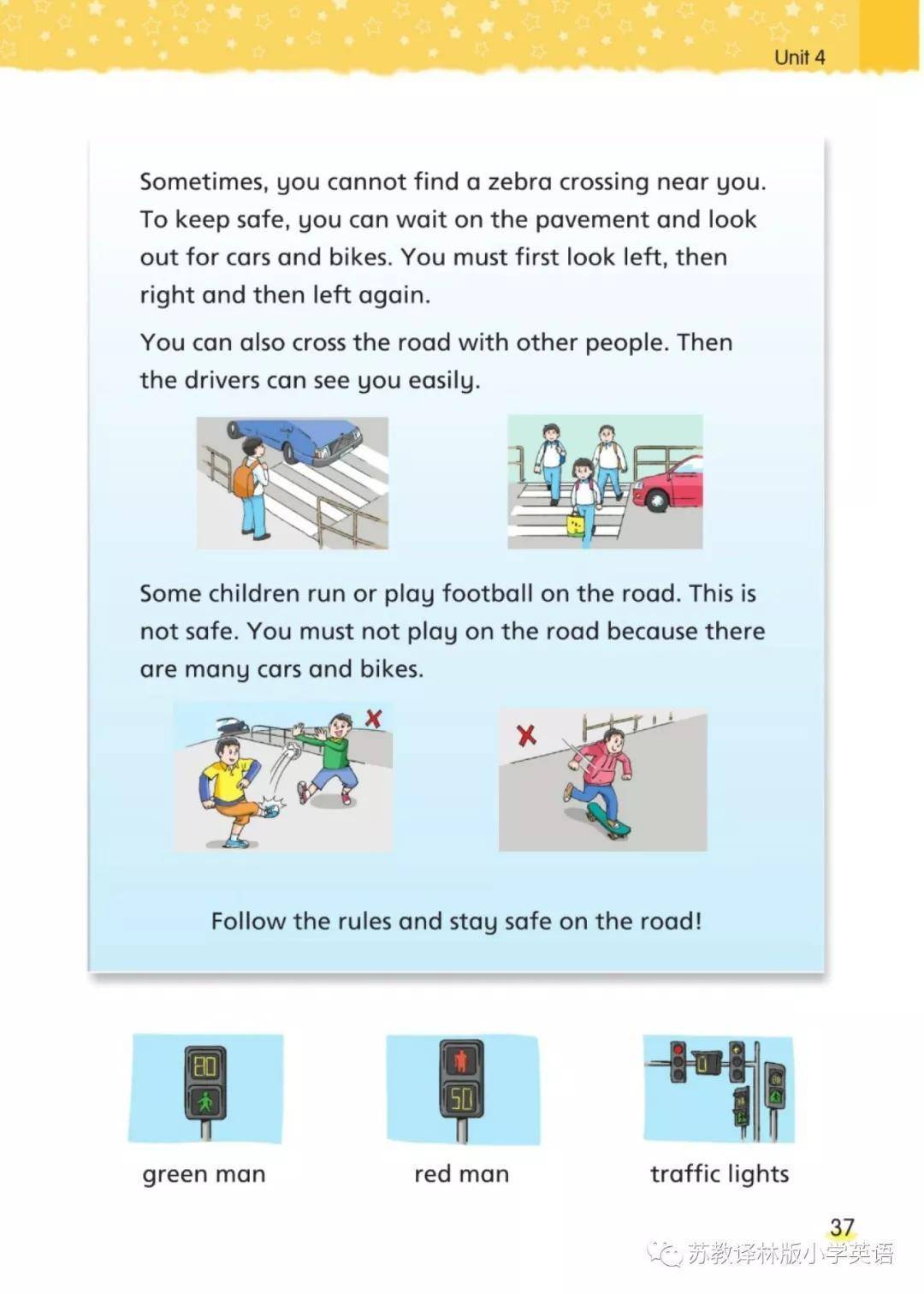 Unit 4

Sometimes, you cannot find a zebra crossing near you. To keep safe, you can wait on the pavement and look out for cars and bikes. You must first look left, then right and then left again.

You can also cross the road with other people. Then the drivers can see you easily.

Some children run or play football on the road. This is not safe. You must not play on the road because there are many cars and bikes.

Follow the rules and stay safe on the road!

80

50

green man

red man

traffic lights

37

苏教译林版小学英语