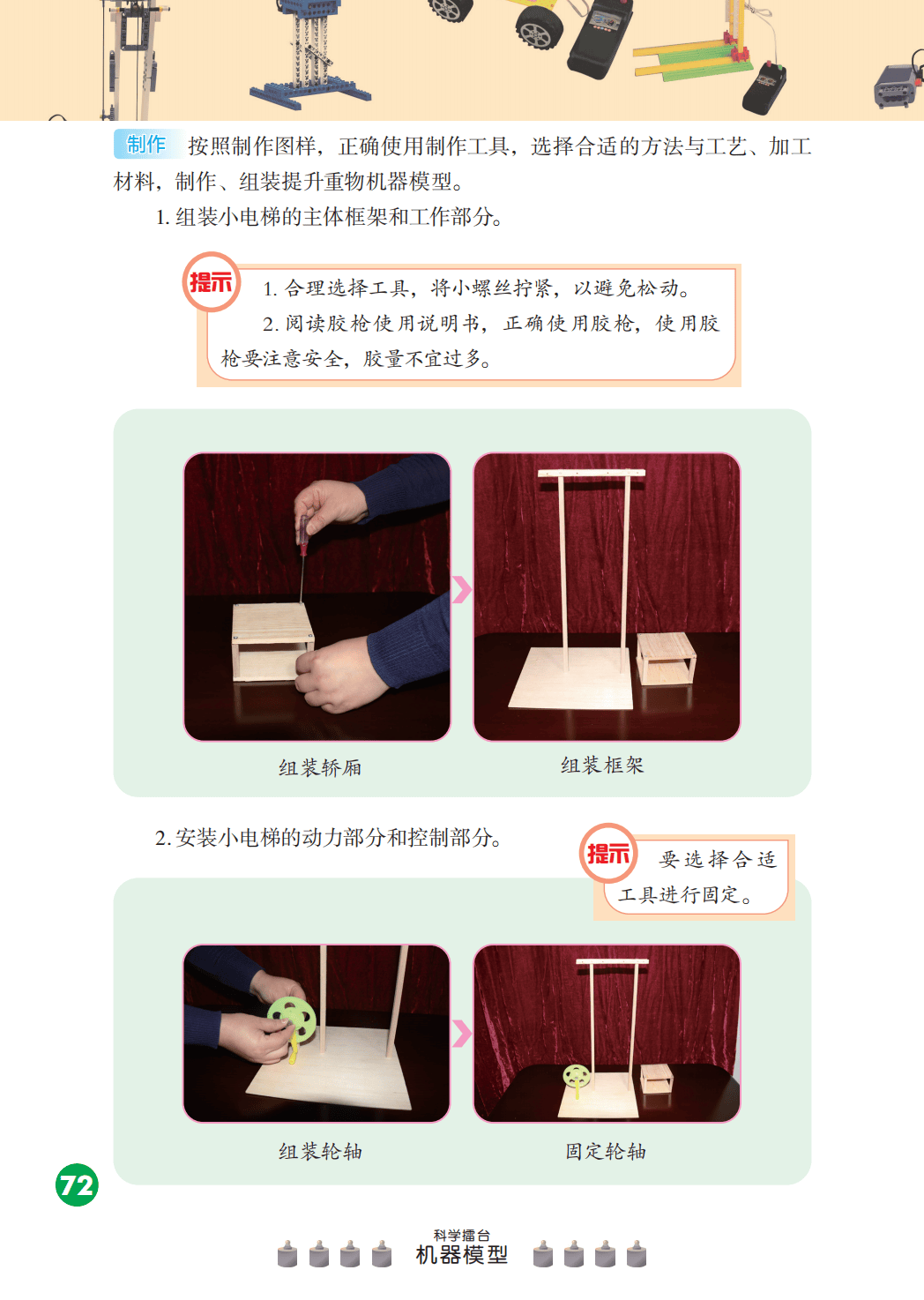 制作 按照制作图样，正确使用制作工具，选择合适的方法与工艺、加工材料，制作、组装提升重物机器模型。

1. 组装小电梯的主体框架和工作部分。

提示 1. 合理选择工具，将小螺丝拧紧，以避免松动。

2. 阅读胶枪使用说明书，正确使用胶枪，使用胶枪要注意安全，胶量不宜过多。

组装轿厢

组装框架

2. 安装小电梯的动力部分和控制部分。

提示 要选择合适工具进行固定。

组装轮轴

固定轮轴

72

科学擂台
机器模型