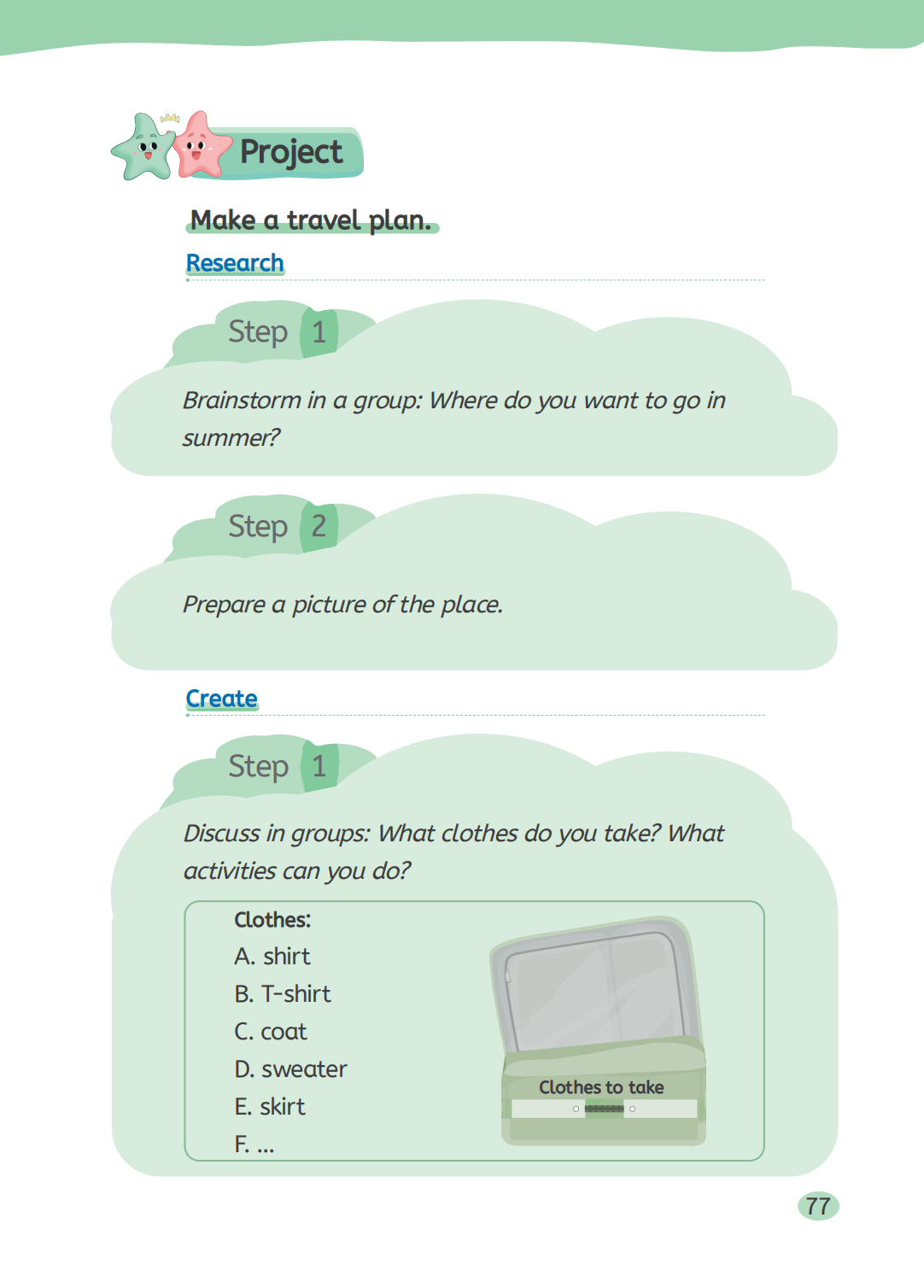 Project

Make a travel plan.

Research

Step 1

Brainstorm in a group: Where do you want to go in summer?

Step 2

Prepare a picture of the place.

Create

Step 1

Discuss in groups: What clothes do you take? What activities can you do?

Clothes:
A. shirt
B. T-shirt
C. coat
D. sweater
E. skirt
F. ...

Clothes to take

77