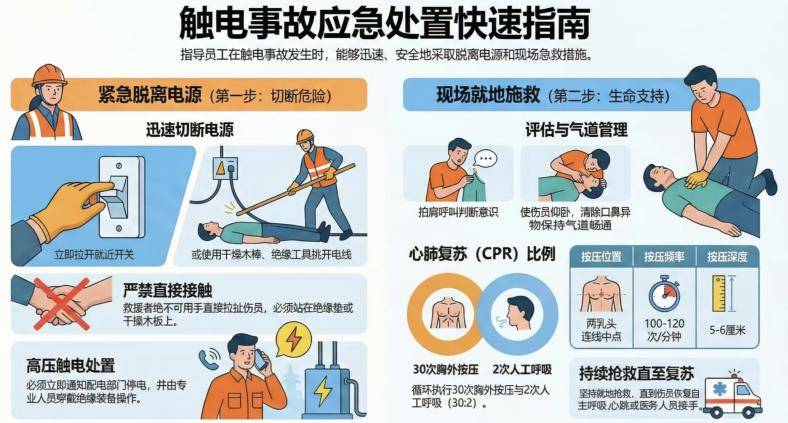 触电事故应急处置快速指南

指导员工在触电事故发生时，能够迅速、安全地采取脱离电源和现场急救措施。

紧急脱离电源（第一步：切断危险）

迅速切断电源

立即拉开就近开关

或使用干燥木棒、绝缘工具挑开电线

严禁直接接触

救援者绝不可用手直接拉扯伤员，必须站在绝缘垫或干燥木板上。

高压触电处置

必须立即通知配电部门停电，并由专业人员穿戴绝缘装备操作。

现场就地施救（第二步：生命支持）

评估与气道管理

拍肩呼叫判断意识

使伤员仰卧，清除口鼻异物保持气道畅通

心肺复苏（CPR）比例

30次胸外按压

2次人工呼吸

循环执行30次胸外按压与2次人工呼吸（30:2）。

| 按压位置 | 按压频率 | 按压深度 |
|---|---|---|
| 两乳头连线中点 | 100-120次/分钟 | 5-6厘米 |

持续抢救直至复苏

坚持就地抢救，直到伤员恢复自主呼吸、心跳或医务人员接手。