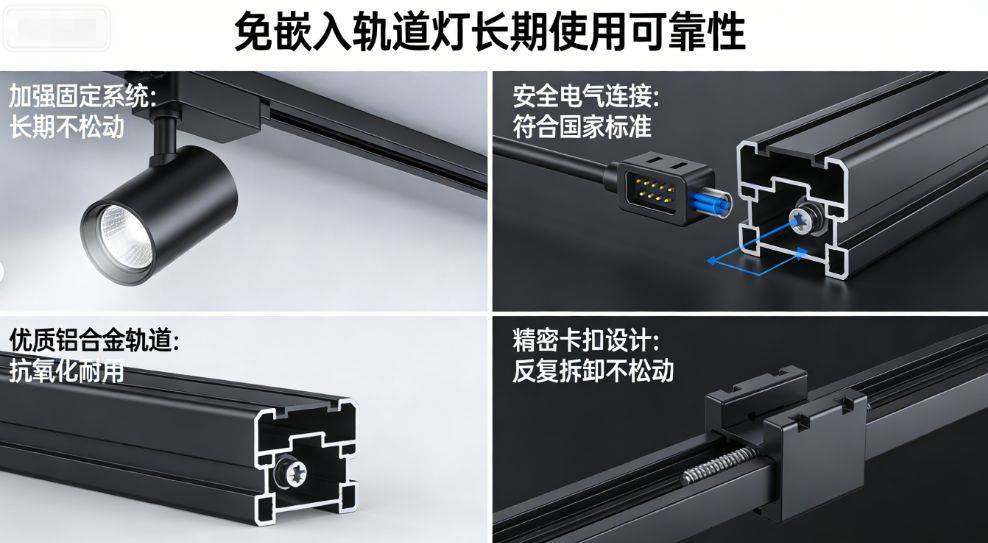 免嵌入轨道灯长期使用可靠性

加强固定系统:
长期不松动

安全电气连接:
符合国家标准

优质铝合金轨道:
抗氧化耐用

精密卡扣设计:
反复拆卸不松动