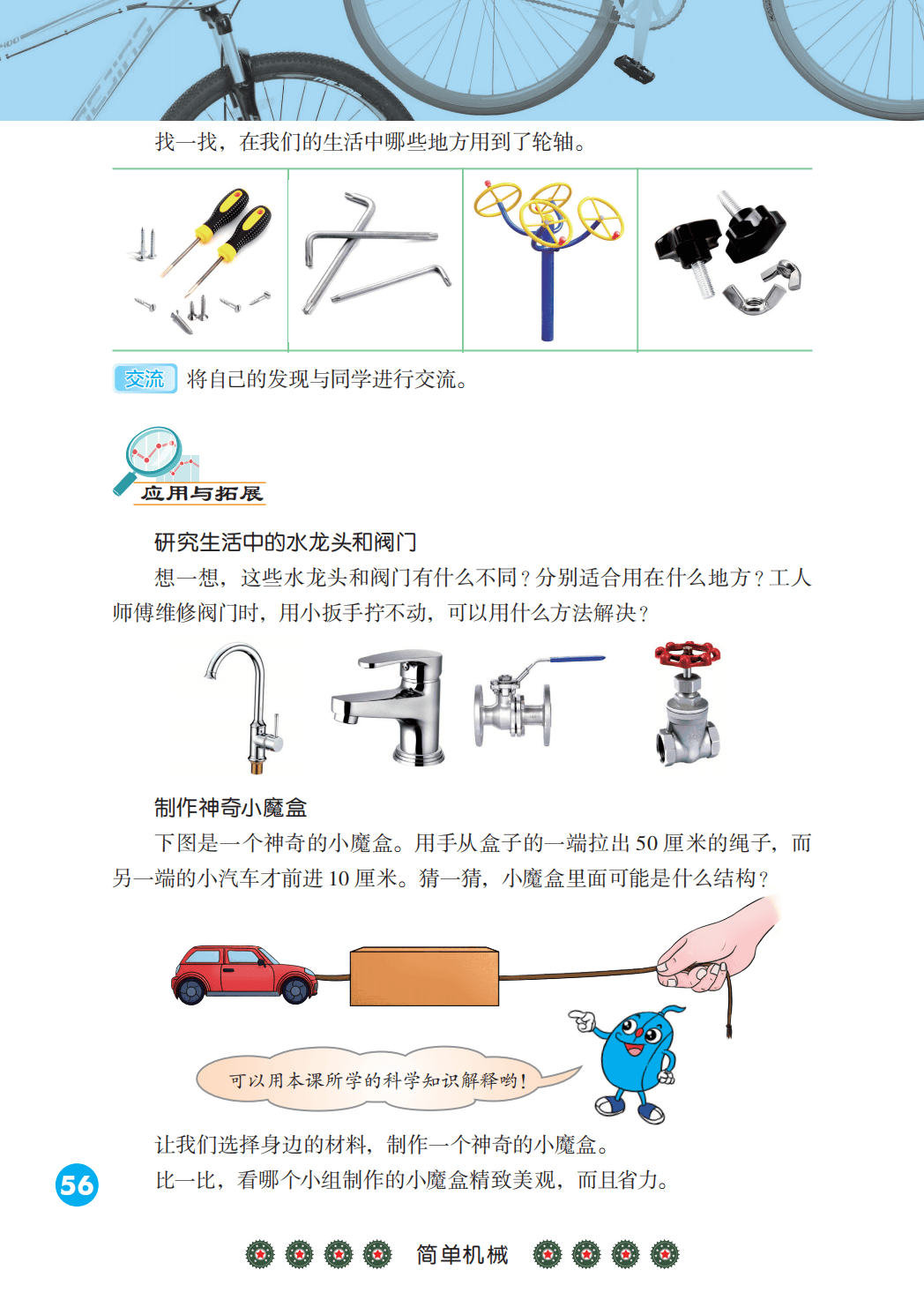 找一找，在我们的生活中哪些地方用到了轮轴。

交流 将自己的发现与同学进行交流。

应用与拓展

研究生活中的水龙头和阀门

想一想，这些水龙头和阀门有什么不同？分别适合用在什么地方？工人师傅维修阀门时，用小扳手拧不动，可以用什么方法解决？

制作神奇小魔盒

下图是一个神奇的小魔盒。用手从盒子的一端拉出 50 厘米的绳子，而另一端的小汽车才前进 10 厘米。猜一猜，小魔盒里面可能是什么结构？

可以用本课所学的科学知识解释哟！

让我们选择身边的材料，制作一个神奇的小魔盒。

比一比，看哪个小组制作的小魔盒精致美观，而且省力。

56

简单机械