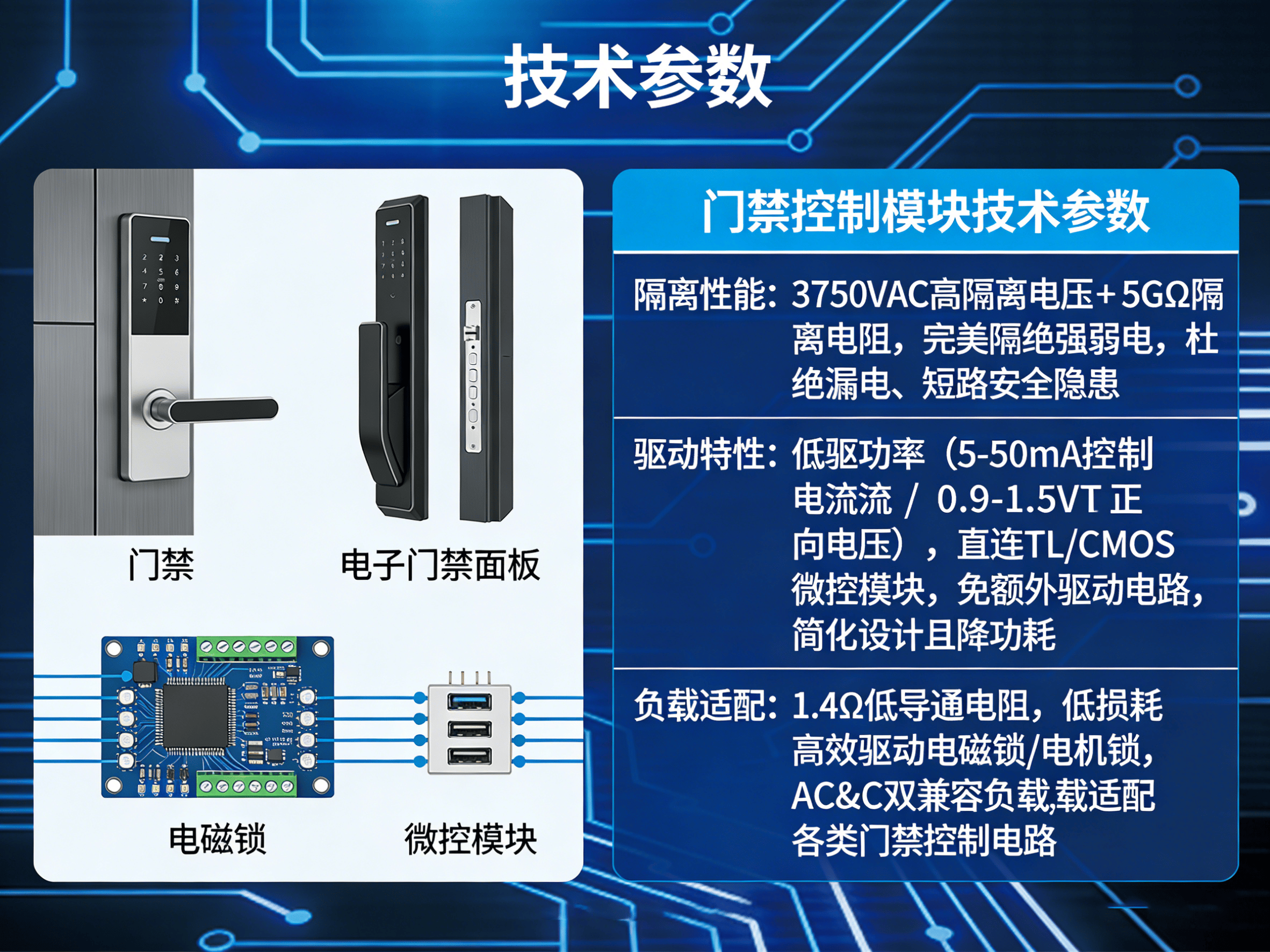 技术参数

门禁

电子门禁面板

电磁锁

微控模块

门禁控制模块技术参数

隔离性能：3750VAC高隔离电压+5GΩ隔离电阻，完美隔绝强弱电，杜绝漏电、短路安全隐患

驱动特性：低驱功率（5-50mA控制电流流 / 0.9-1.5VT 正向电压），直连TL/CMOS微控模块，免额外驱动电路，简化设计且降功耗

负载适配：1.4Ω低导通电阻，低损耗高效驱动电磁锁/电机锁，AC&C双兼容负载,载适配各类门禁控制电路